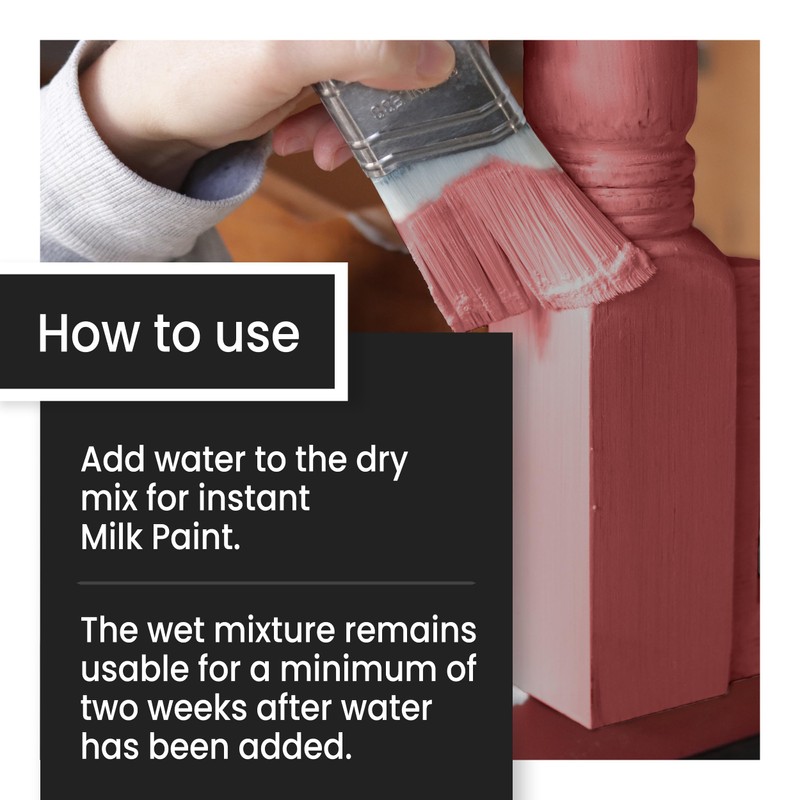 How to use

Add water to the dry mix for instant Milk Paint.

The wet mixture remains usable for a minimum of two weeks after water has been added.