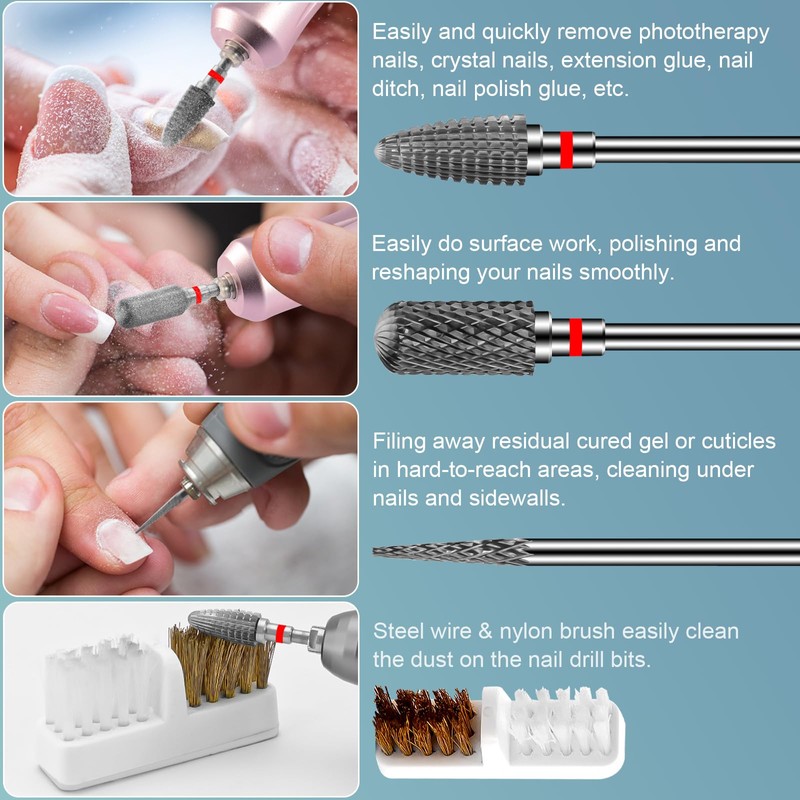 Easily and quickly remove phototherapy nails, crystal nails, extension glue, nail ditch, nail polish glue, etc.

Easily do surface work, polishing and reshaping your nails smoothly.

Filing away residual cured gel or cuticles in hard-to-reach areas, cleaning under nails and sidewalls.

Steel wire & nylon brush easily clean the dust on the nail drill bits.