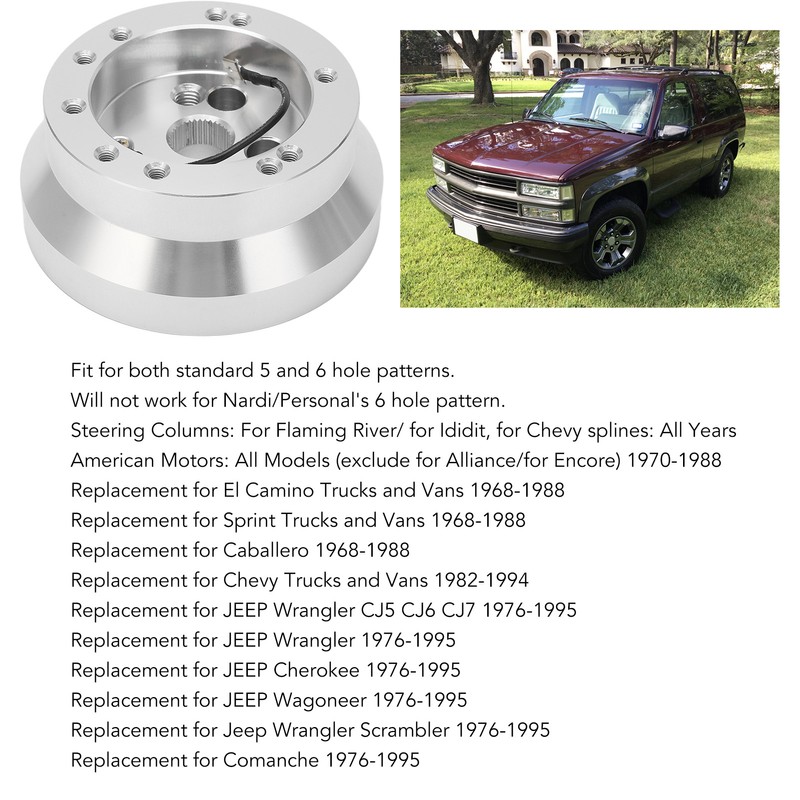 Fit for both standard 5 and 6 hole patterns.
Will not work for Nardi/Personal's 6 hole pattern.
Steering Columns: For Flaming River/ for Ididit, for Chevy splines: All Years
American Motors: All Models (exclude for Alliance/for Encore) 1970-1988
Replacement for El Camino Trucks and Vans 1968-1988
Replacement for Sprint Trucks and Vans 1968-1988
Replacement for Caballero 1968-1988
Replacement for Chevy Trucks and Vans 1982-1994
Replacement for JEEP Wrangler CJ5 CJ6 CJ7 1976-1995
Replacement for JEEP Wrangler 1976-1995
Replacement for JEEP Cherokee 1976-1995
Replacement for JEEP Wagoneer 1976-1995
Replacement for Jeep Wrangler Scrambler 1976-1995
Replacement for Comanche 1976-1995