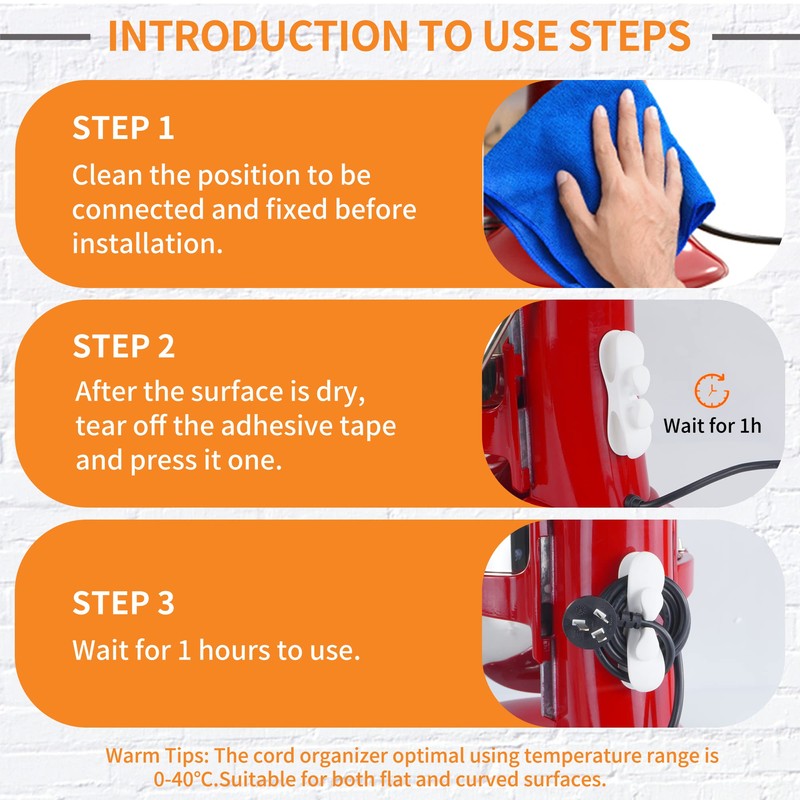 INTRODUCTION TO USE STEPS

STEP 1
Clean the position to be connected and fixed before installation.

STEP 2
After the surface is dry, tear off the adhesive tape and press it one.

Wait for 1h

STEP 3
Wait for 1 hours to use.

Warm Tips: The cord organizer optimal using temperature range is 0-40°C.Suitable for both flat and curved surfaces.