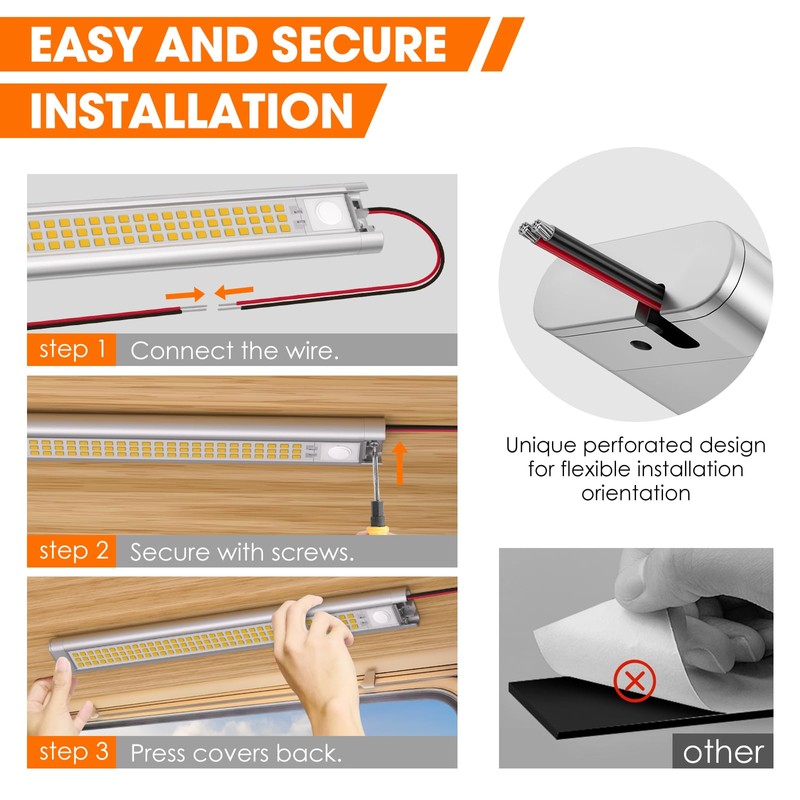 EASY AND SECURE INSTALLATION

step 1 Connect the wire.

step 2 Secure with screws.

step 3 Press covers back.

Unique perforated design for flexible installation orientation

other