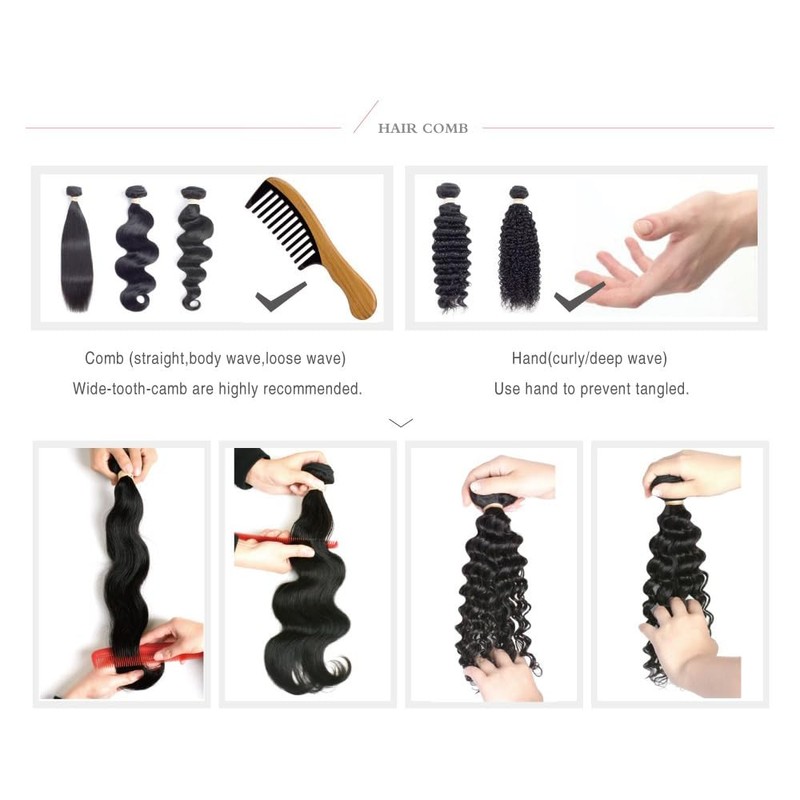 HAIR COMB

Comb (straight,body wave,loose wave)
Wide-tooth-camb are highly recommended.

Hand(curly/deep wave)
Use hand to prevent tangled.