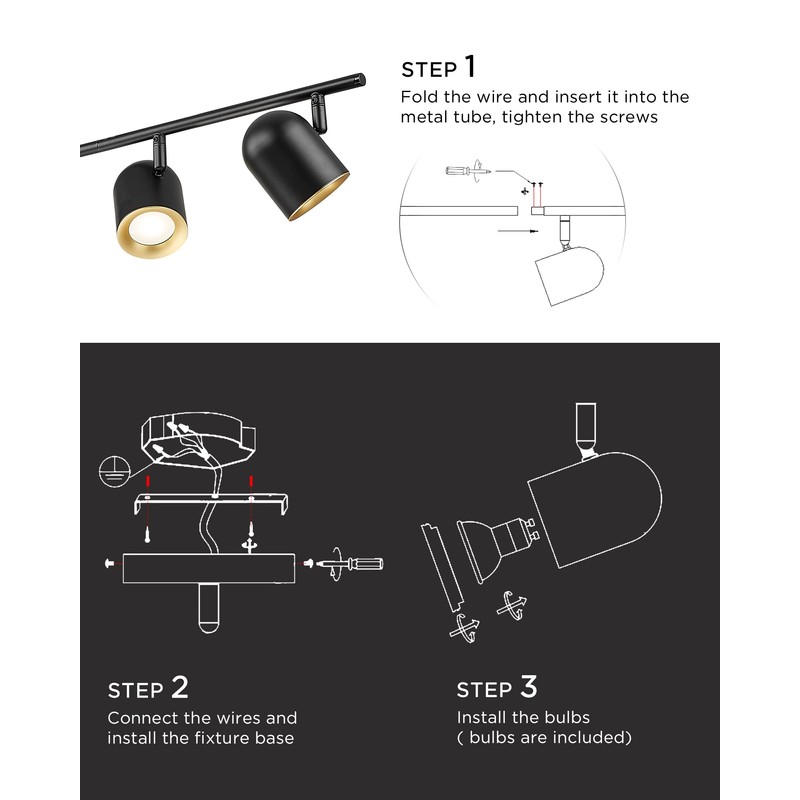 STEP 1
Fold the wire and insert it into the metal tube, tighten the screws

STEP 2
Connect the wires and install the fixture base

STEP 3
Install the bulbs
( bulbs are included)