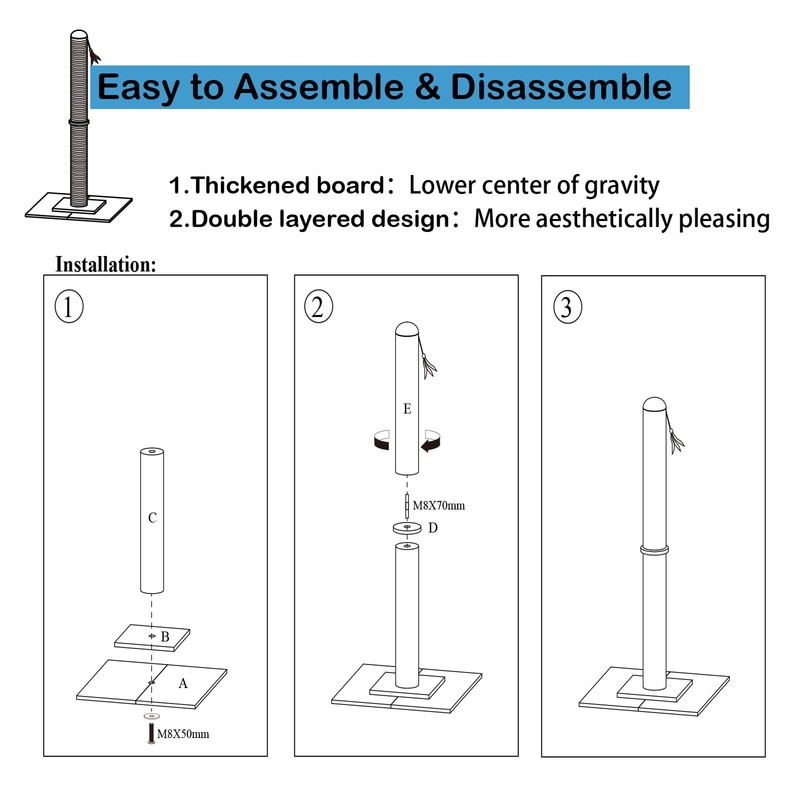 Easy to Assemble & Disassemble

1.Thickened board：Lower center of gravity
2.Double layered design：More aesthetically pleasing

Installation:

①

C

B

A

M8X50mm

②

E

M8X70mm

D

③