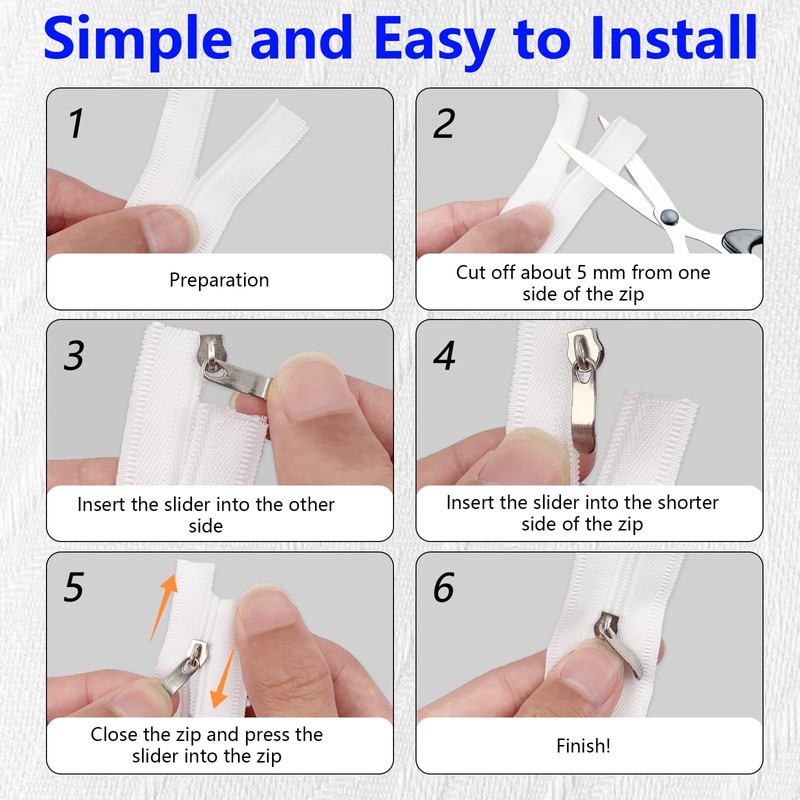 Simple and Easy to Install

1

Preparation

2

Cut off about 5 mm from one side of the zip

3

Insert the slider into the other side

4

Insert the slider into the shorter side of the zip

5

Close the zip and press the slider into the zip

6

Finish!