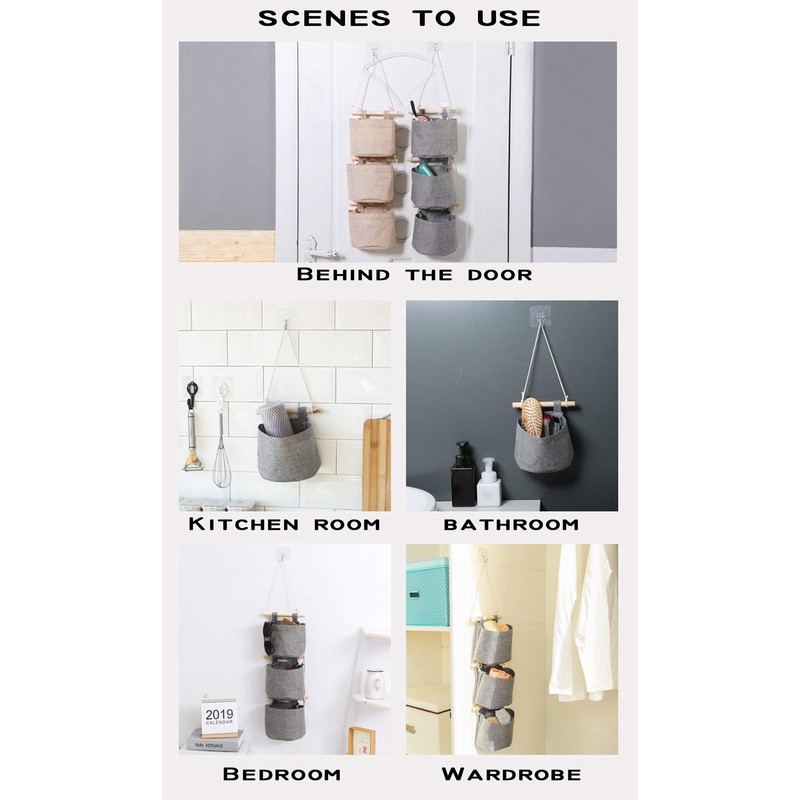 SCENES TO USE

BEHIND THE DOOR

KITCHEN ROOM

BATHROOM

2019
CALENDAR

BEDROOM

WARDROBE