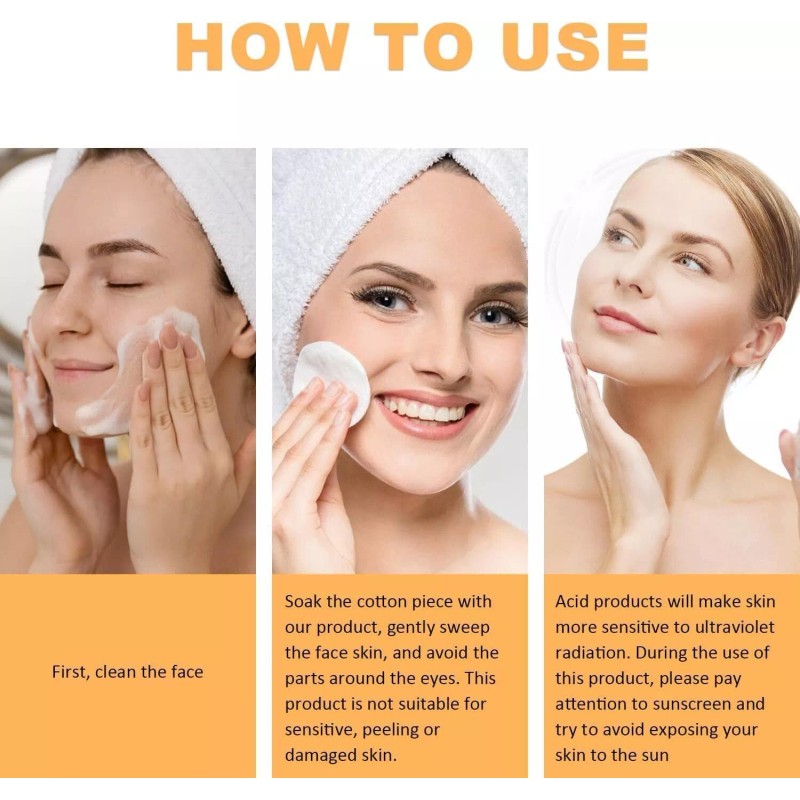 HOW TO USE

First, clean the face

Soak the cotton piece with our product, gently sweep the face skin, and avoid the parts around the eyes. This product is not suitable for sensitive, peeling or damaged skin.

Acid products will make skin more sensitive to ultraviolet radiation. During the use of this product, please pay attention to sunscreen and try to avoid exposing your skin to the sun