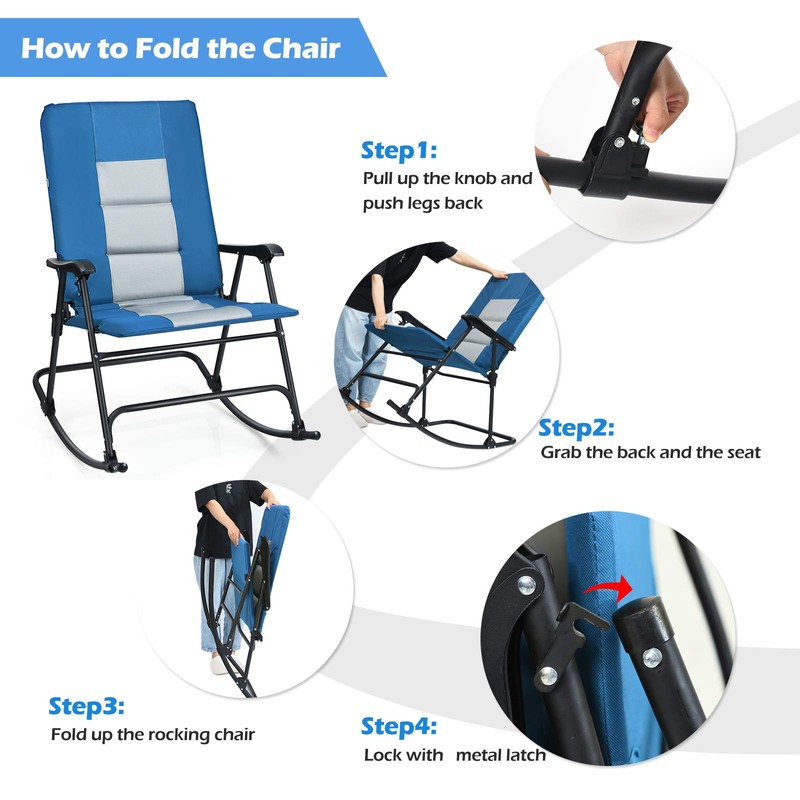 How to Fold the Chair

Step1:
Pull up the knob and push legs back

Step2:
Grab the back and the seat

Step3:
Fold up the rocking chair

Step4:
Lock with metal latch