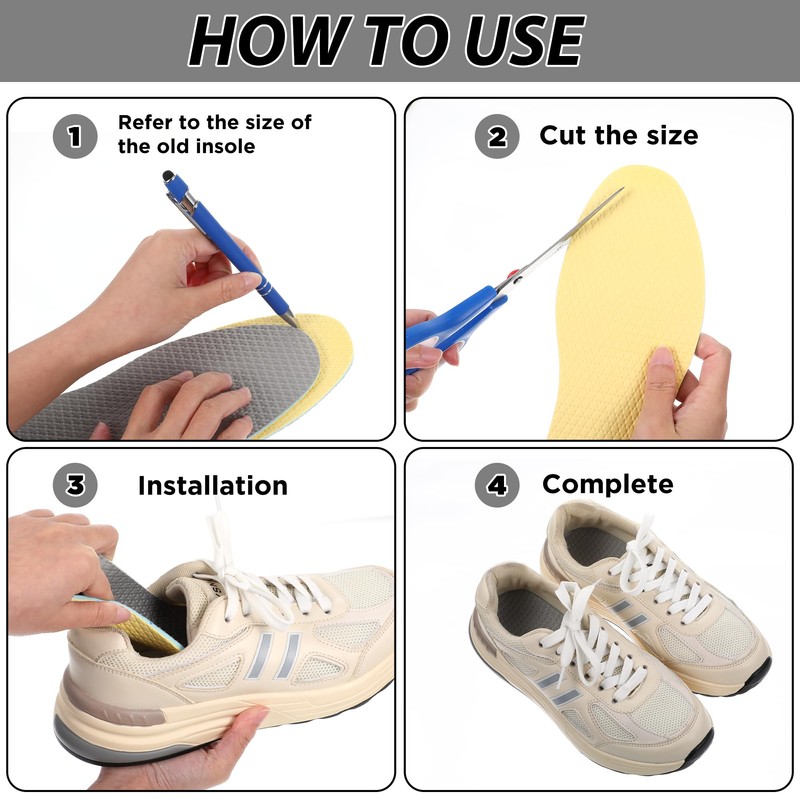 HOW TO USE

1 Refer to the size of the old insole

2 Cut the size

3 Installation

4 Complete