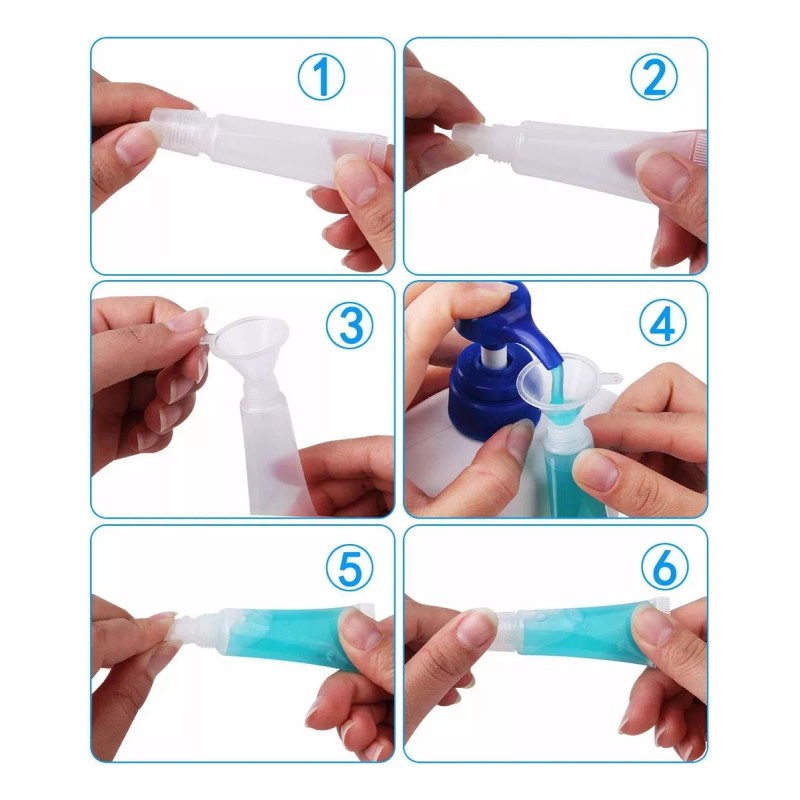 1

2

3

4

5

6