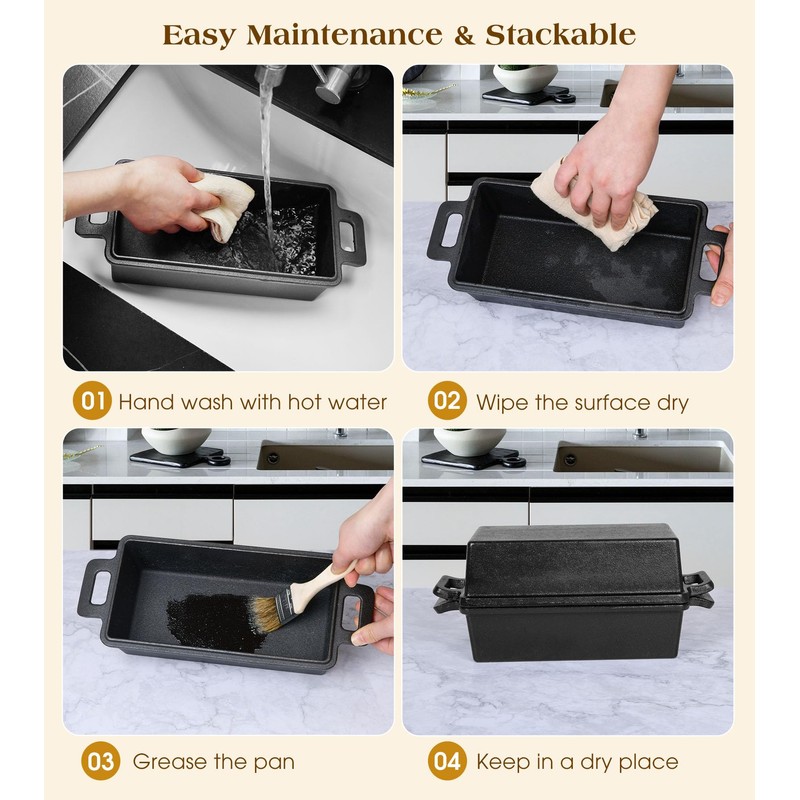 Easy Maintenance & Stackable

01 Hand wash with hot water

02 Wipe the surface dry

03 Grease the pan

04 Keep in a dry place