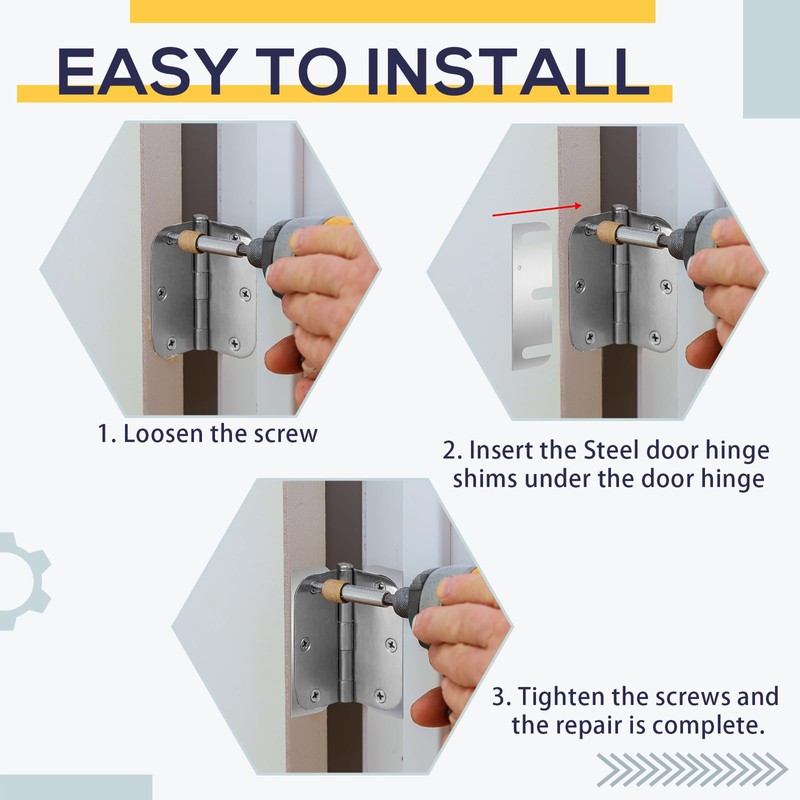 EASY TO INSTALL

1. Loosen the screw

2. Insert the Steel door hinge shims under the door hinge

3. Tighten the screws and the repair is complete.