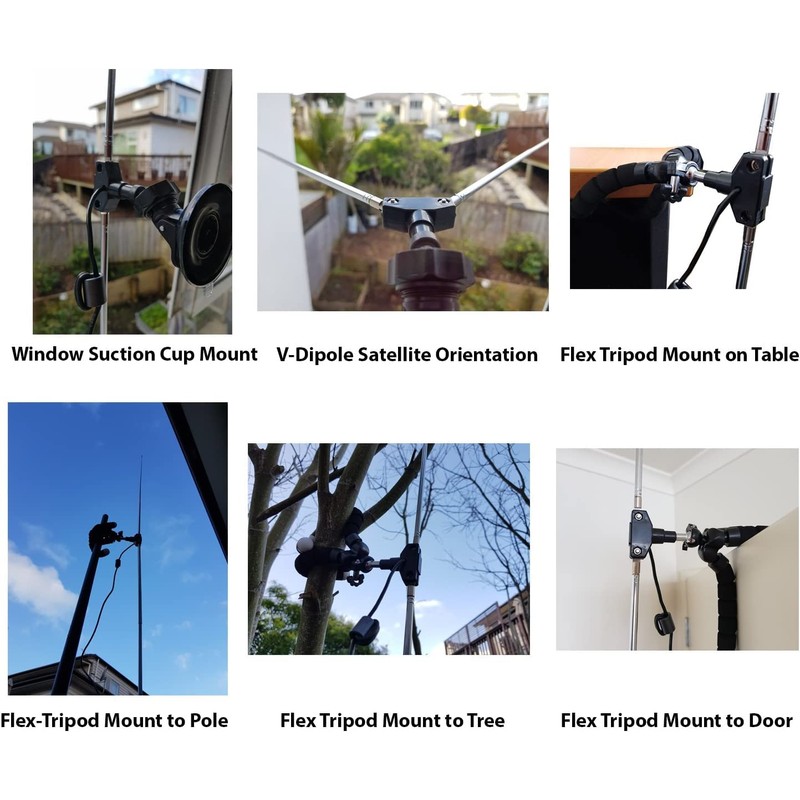 Window Suction Cup Mount

V-Dipole Satellite Orientation

Flex Tripod Mount on Table

Flex-Tripod Mount to Pole

Flex Tripod Mount to Tree

Flex Tripod Mount to Door