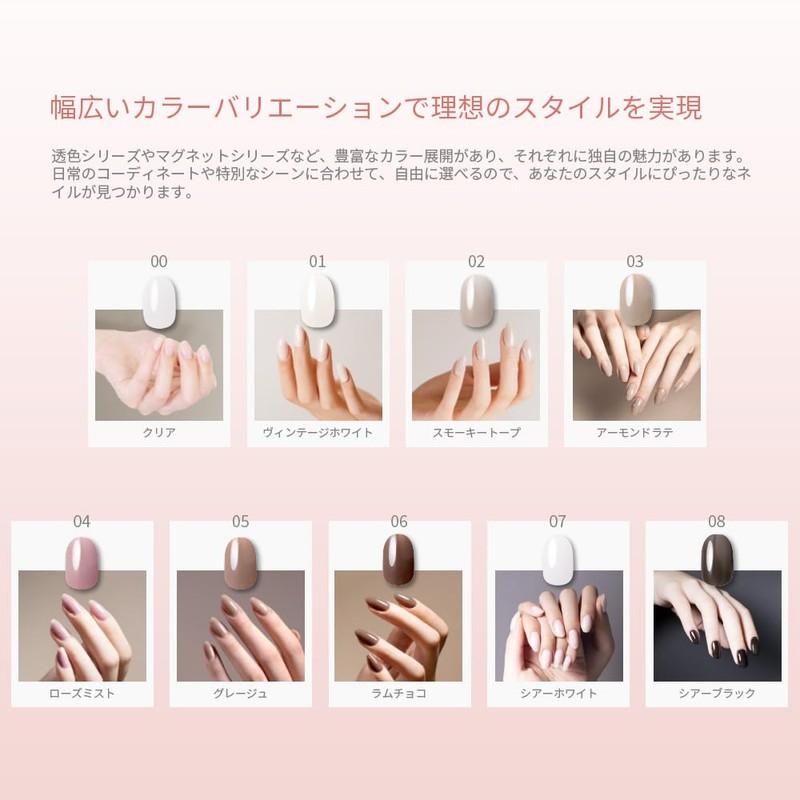 幅広いカラーバリエーションで理想のスタイルを実現

透色シリーズやマグネットシリーズなど、豊富なカラー展開があり、それぞれに独自の魅力があります。日常のコーディネートや特別なシーンに合わせて、自由に選べるので、あなたのスタイルにぴったりなネイルが見つかります。

00
クリア

01
ヴィンテージホワイト

02
スモーキートープ

03
アーモンドラテ

04
ローズミスト

05
グレージュ

06
ラムチョコ

07
シアーホワイト

08
シアーブラック