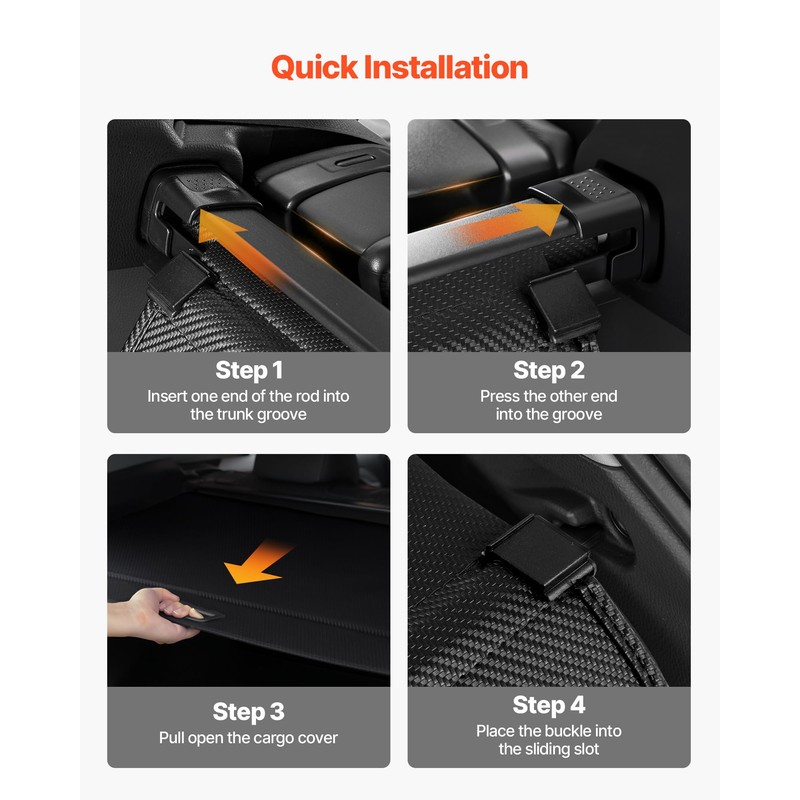 Quick Installation

Step 1
Insert one end of the rod into the trunk groove

Step 2
Press the other end into the groove

Step 3
Pull open the cargo cover

Step 4
Place the buckle into the sliding slot