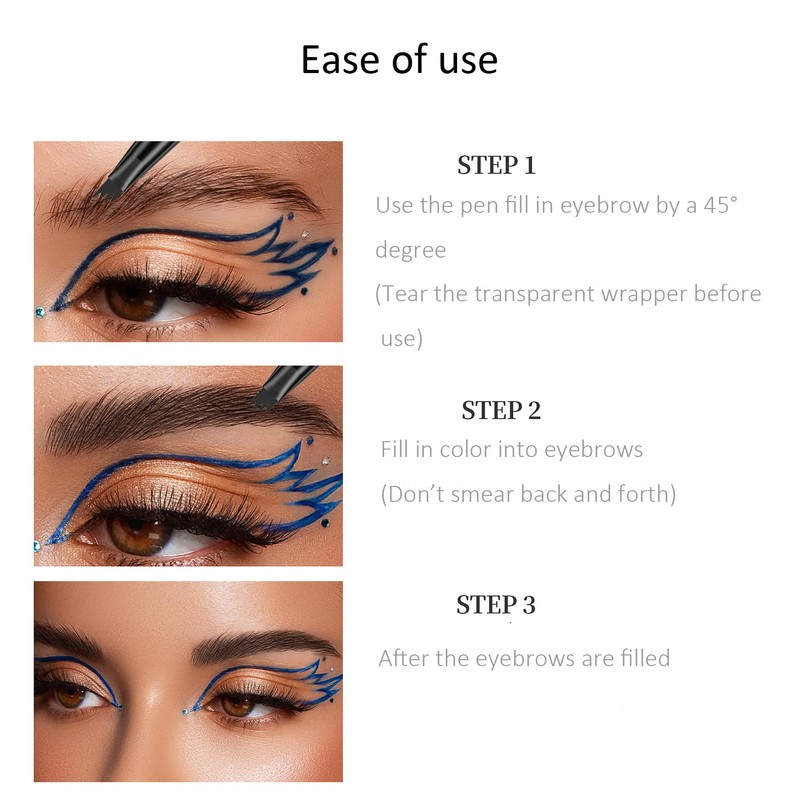 Ease of use

STEP 1

Use the pen fill in eyebrow by a 45° degree
(Tear the transparent wrapper before use)

STEP 2

Fill in color into eyebrows
(Don't smear back and forth)

STEP 3

After the eyebrows are filled