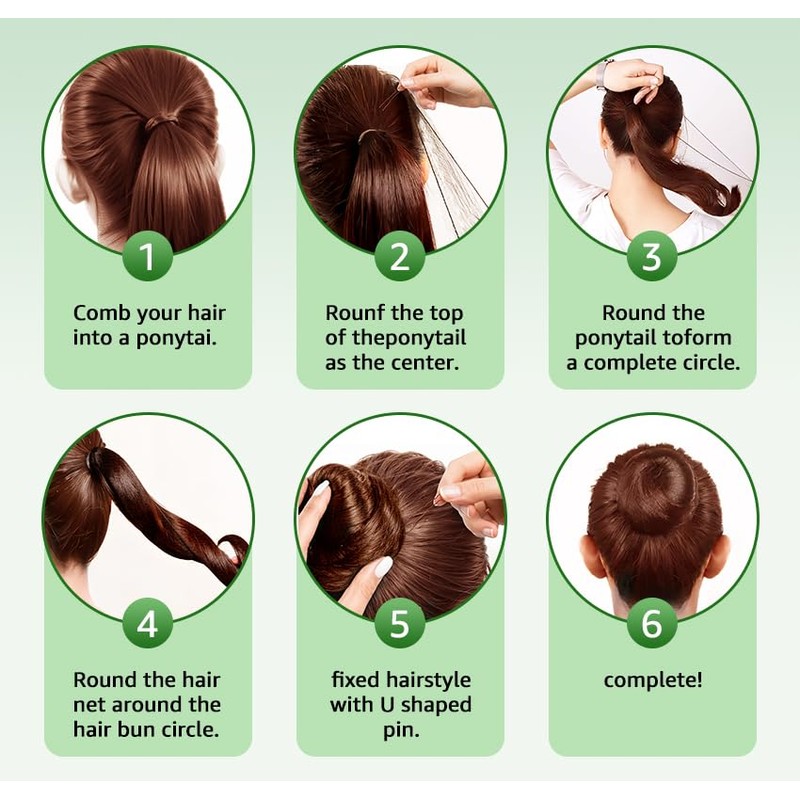 1

Comb your hair into a ponytai.

2

Rounf the top of theponytail as the center.

3

Round the ponytail toform a complete circle.

4

Round the hair net around the hair bun circle.

5

fixed hairstyle with U shaped pin.

6

complete!