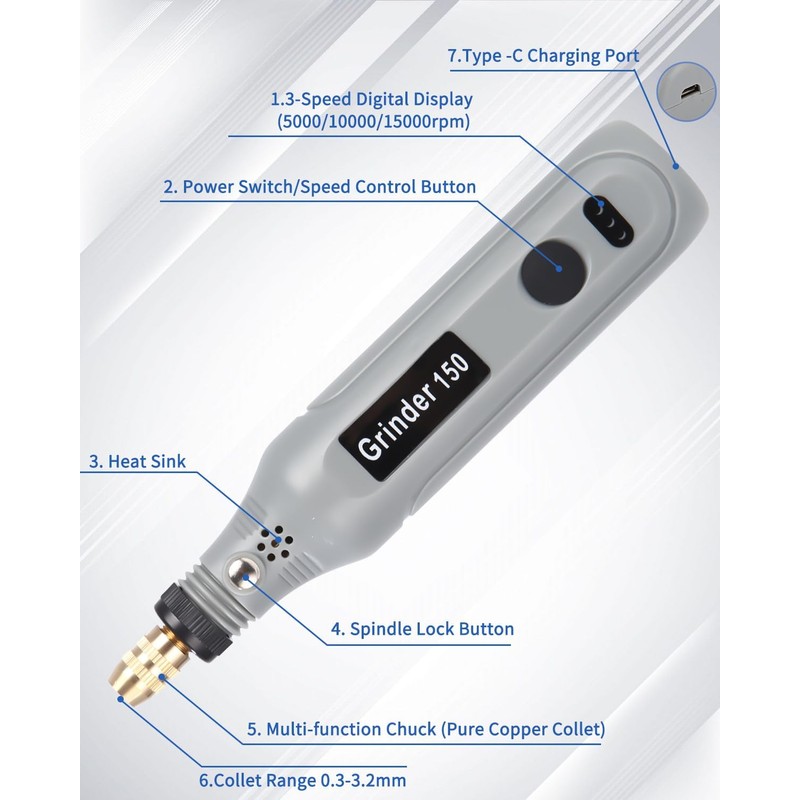 7.Type -C Charging Port

1.3-Speed Digital Display (5000/10000/15000rpm)

2. Power Switch/Speed Control Button

Grinder 150

3. Heat Sink

4. Spindle Lock Button

5. Multi-function Chuck (Pure Copper Collet)

6.Collet Range 0.3-3.2mm