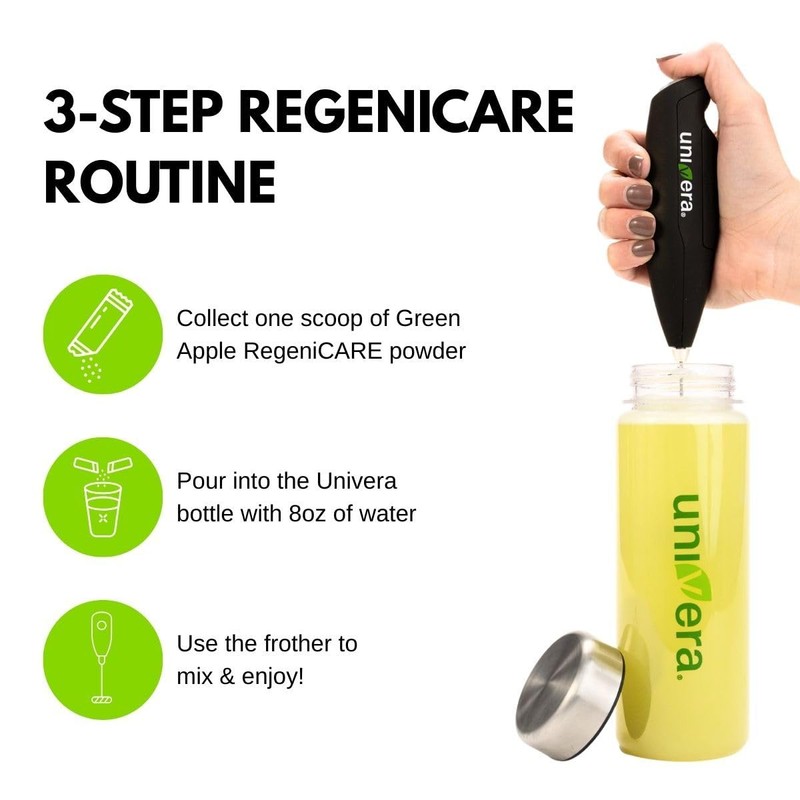 3-STEP REGENICARE ROUTINE

Collect one scoop of Green Apple RegeniCARE powder

Pour into the Univera bottle with 8oz of water

Use the frother to mix & enjoy!

univera.

univera.