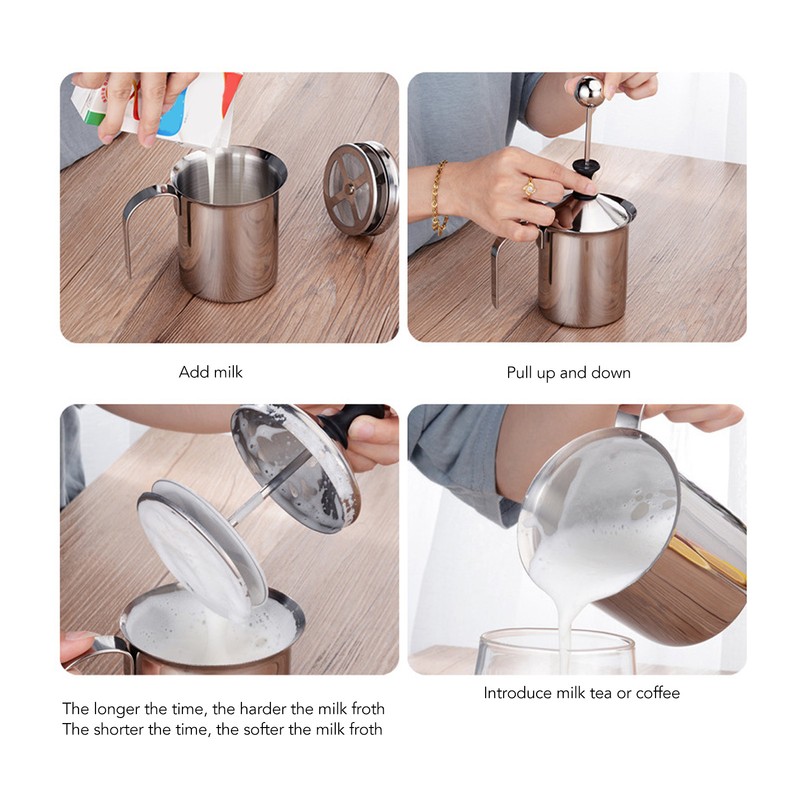 Add milk

Pull up and down

The longer the time, the harder the milk froth
The shorter the time, the softer the milk froth

Introduce milk tea or coffee