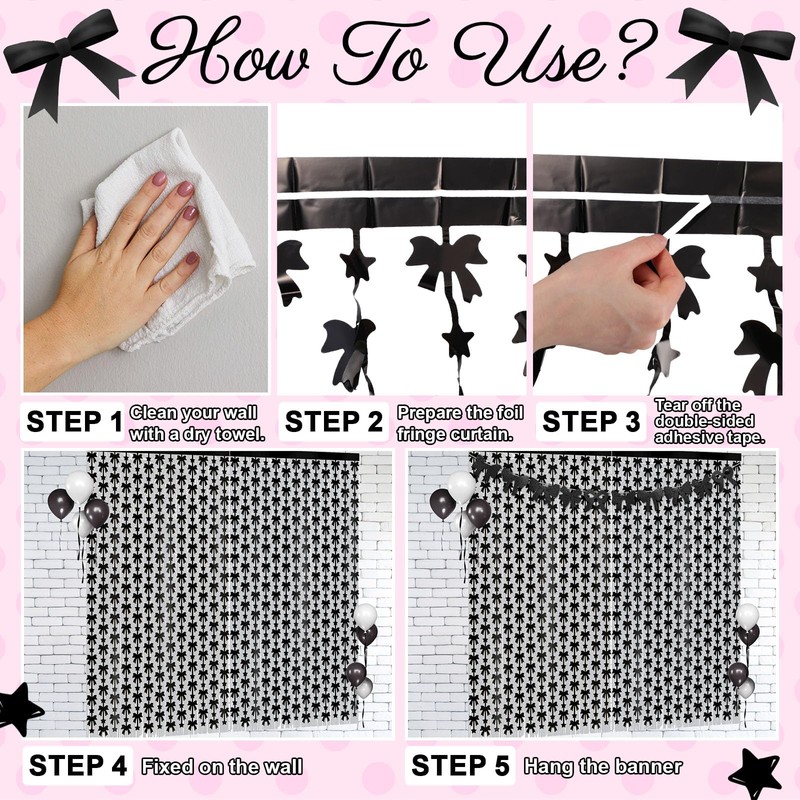 How To Use?

STEP 1 Clean your wall with a dry towel.

STEP 2 Prepare the foil fringe curtain.

STEP 3 Tear off the double-sided adhesive tape.

STEP 4 Fixed on the wall

STEP 5 Hang the banner