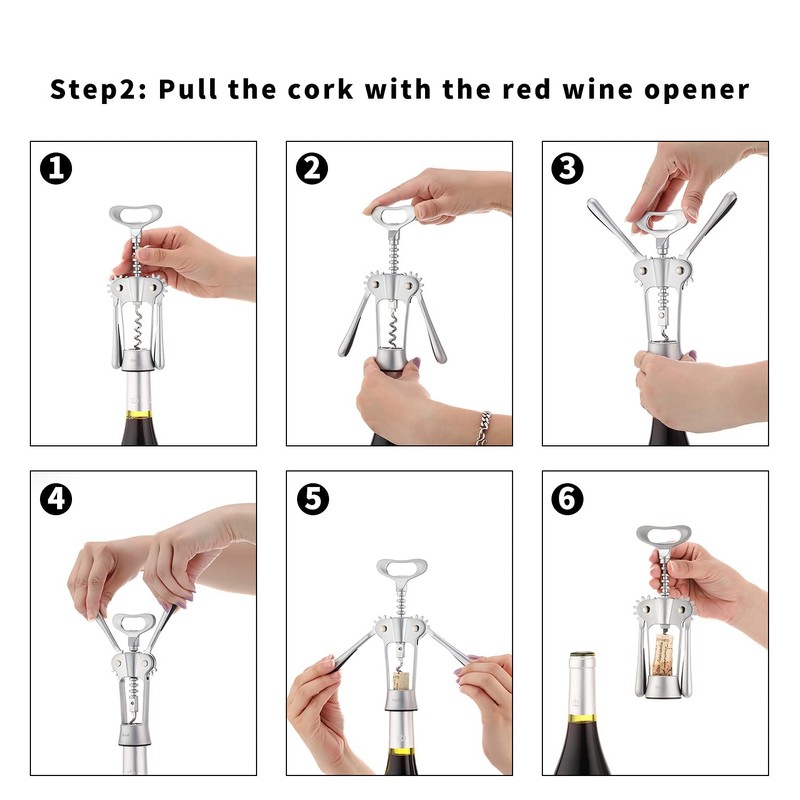 Step2: Pull the cork with the red wine opener

1

2

3

4

5

6