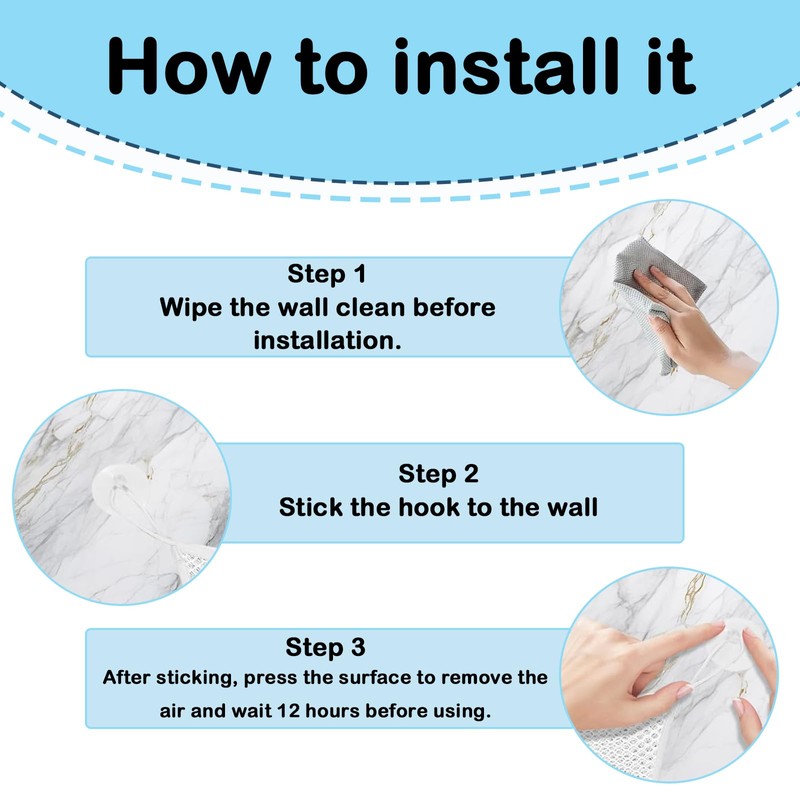 How to install it

Step 1
Wipe the wall clean before installation.

Step 2
Stick the hook to the wall

Step 3
After sticking, press the surface to remove the air and wait 12 hours before using.