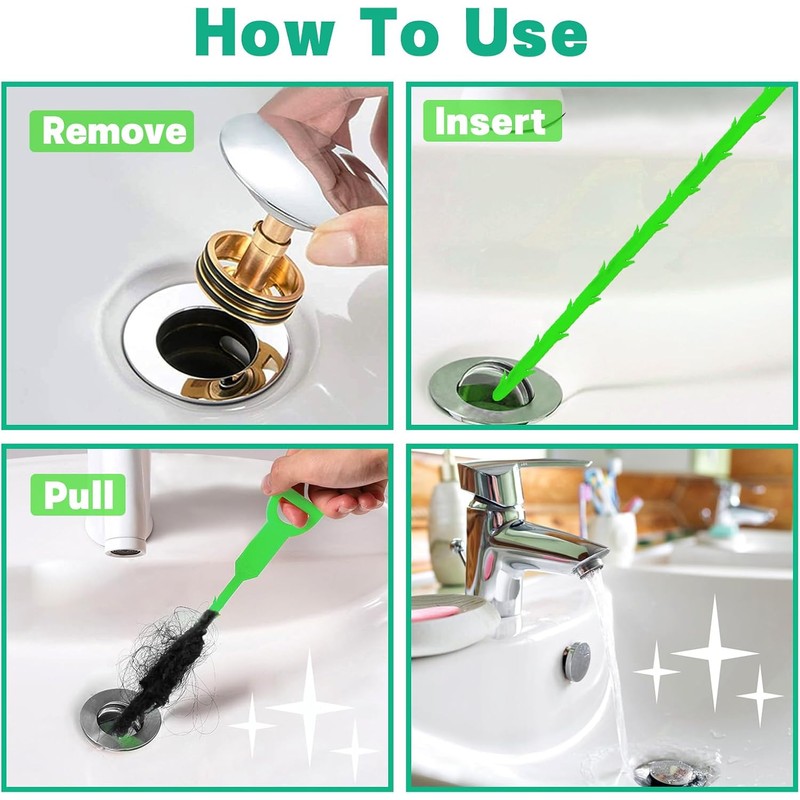 How To Use

Remove

Insert

Pull