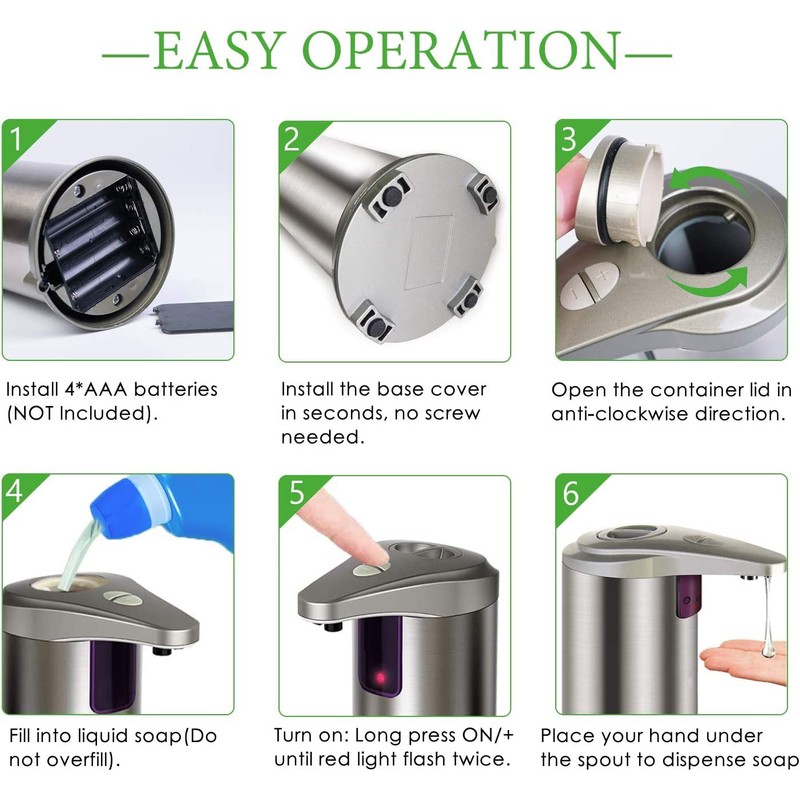 —EASY OPERATION—

1

Install 4*AAA batteries (NOT Included).

2

Install the base cover in seconds, no screw needed.

3

Open the container lid in anti-clockwise direction.

4

Fill into liquid soap(Do not overfill).

5

Turn on: Long press ON/+ until red light flash twice.

6

Place your hand under the spout to dispense soap