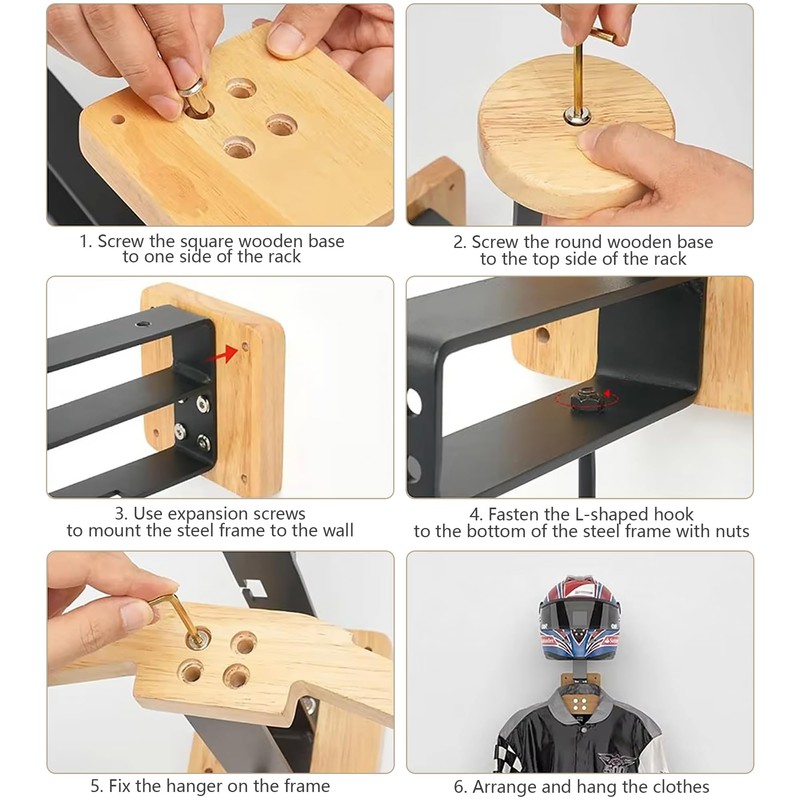 1. Screw the square wooden base to one side of the rack

2. Screw the round wooden base to the top side of the rack

3. Use expansion screws to mount the steel frame to the wall

4. Fasten the L-shaped hook to the bottom of the steel frame with nuts

5. Fix the hanger on the frame

6. Arrange and hang the clothes