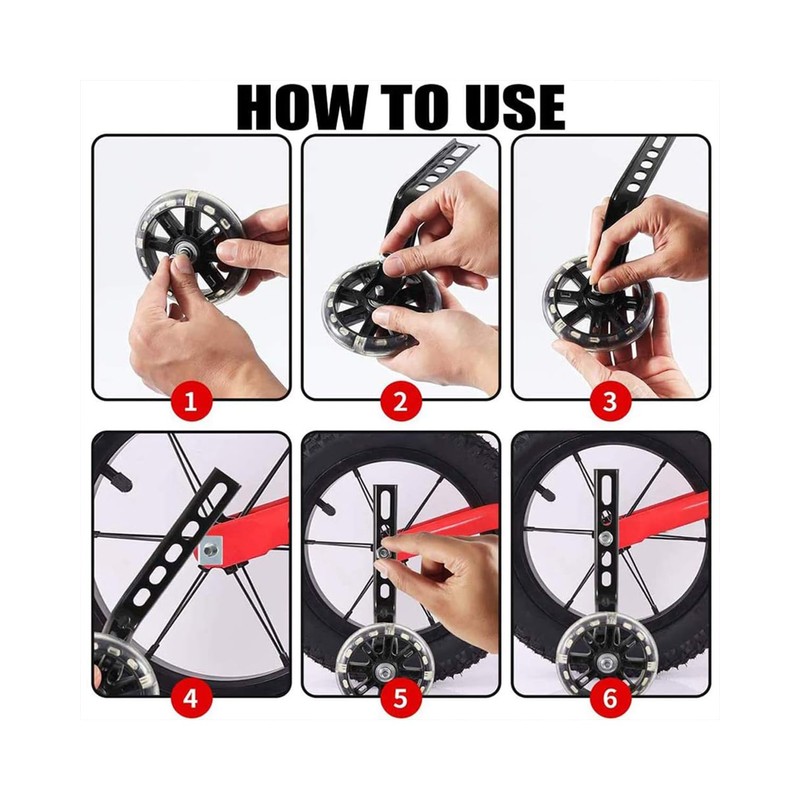 HOW TO USE

1

2

3

4

5

6