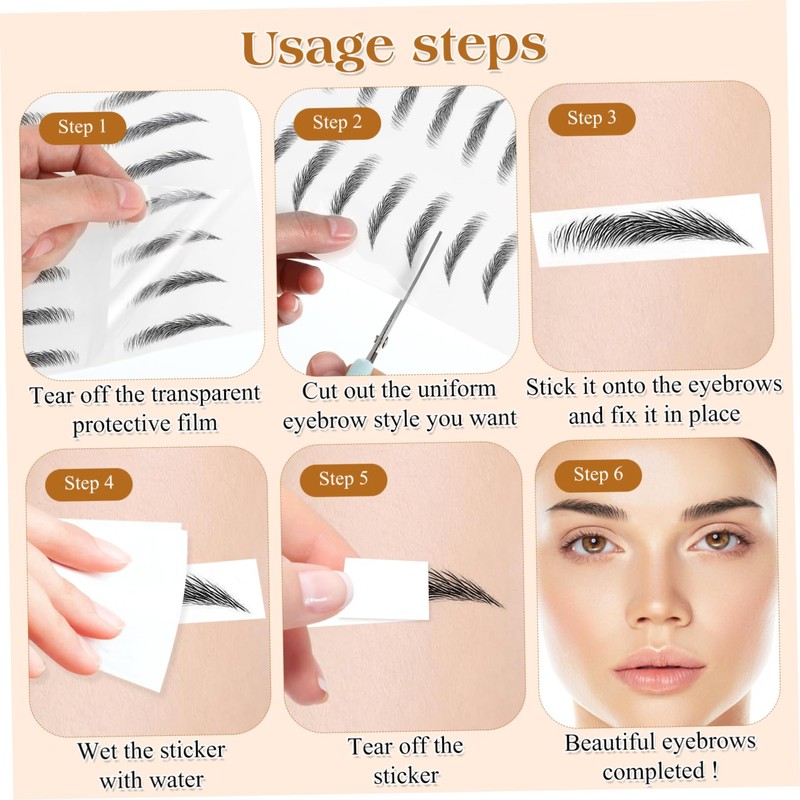 Usage steps

Step 1

Tear off the transparent protective film

Step 2

Cut out the uniform eyebrow style you want

Step 3

Stick it onto the eyebrows and fix it in place

Step 4

Wet the sticker with water

Step 5

Tear off the sticker

Step 6

Beautiful eyebrows completed !