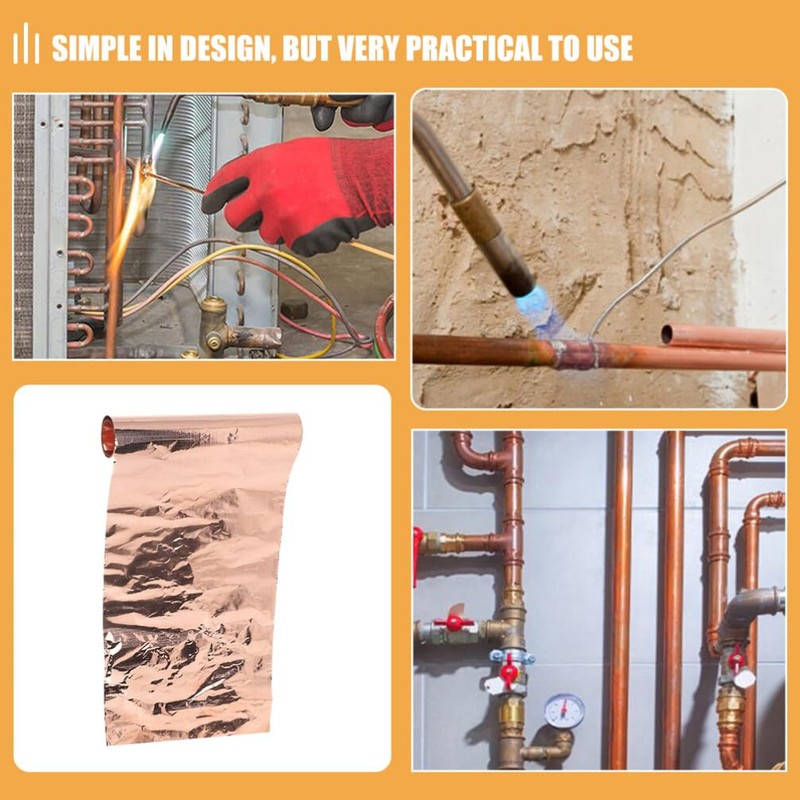 SIMPLE IN DESIGN, BUT VERY PRACTICAL TO USE