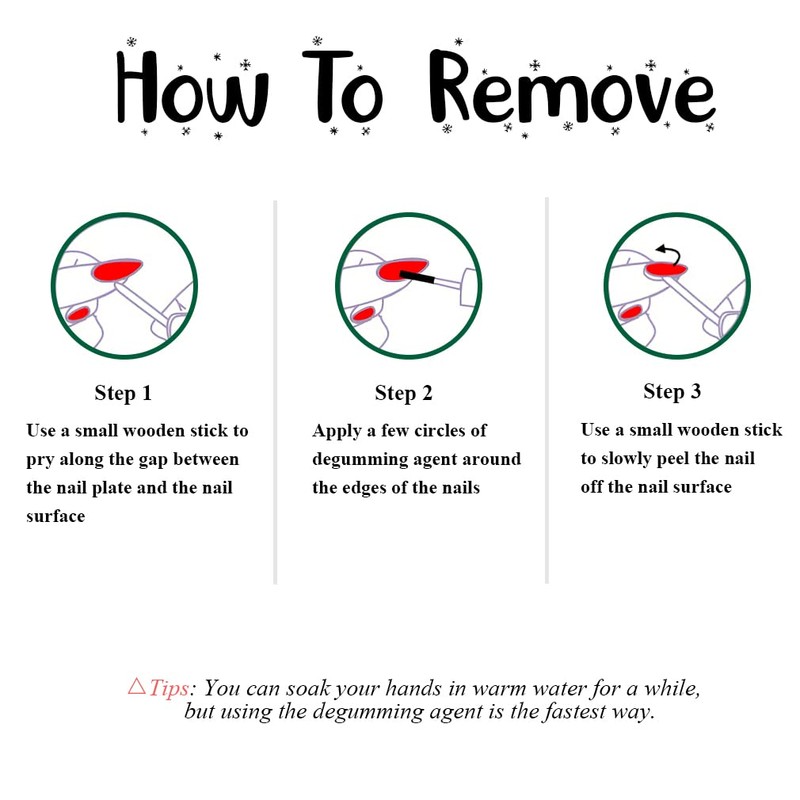 How To Remove

Step 1

Use a small wooden stick to pry along the gap between the nail plate and the nail surface

Step 2

Apply a few circles of degumming agent around the edges of the nails

Step 3

Use a small wooden stick to slowly peel the nail off the nail surface

△Tips: You can soak your hands in warm water for a while, but using the degumming agent is the fastest way.