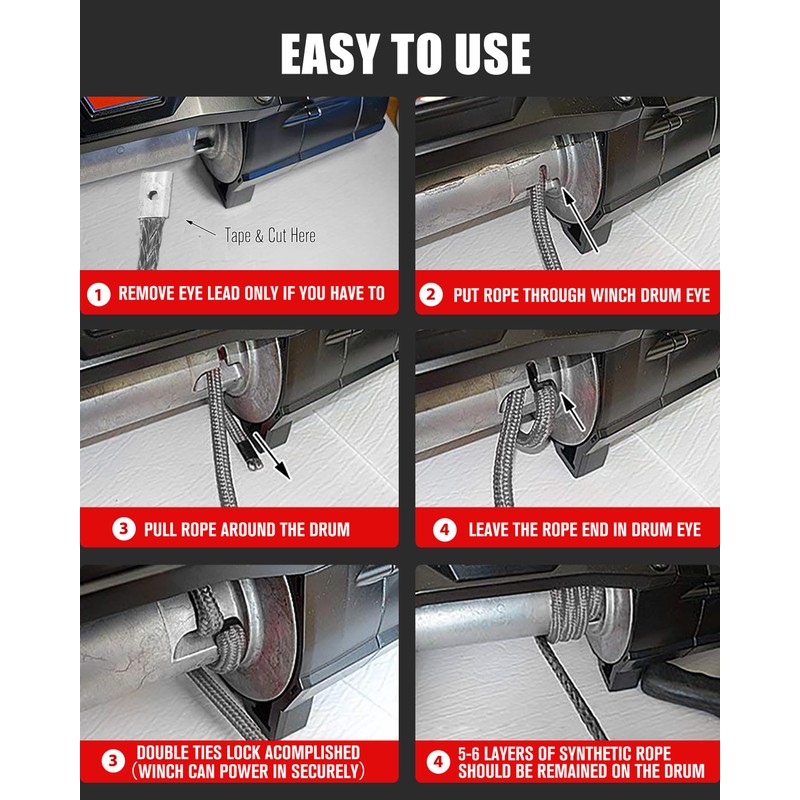 EASY TO USE

Tape & Cut Here

1 REMOVE EYE LEAD ONLY IF YOU HAVE TO

2 PUT ROPE THROUGH WINCH DRUM EYE

3 PULL ROPE AROUND THE DRUM

4 LEAVE THE ROPE END IN DRUM EYE

3 DOUBLE TIES LOCK ACOMPLISHED (WINCH CAN POWER IN SECURELY)

4 5-6 LAYERS OF SYNTHETIC ROPE SHOULD BE REMAINED ON THE DRUM