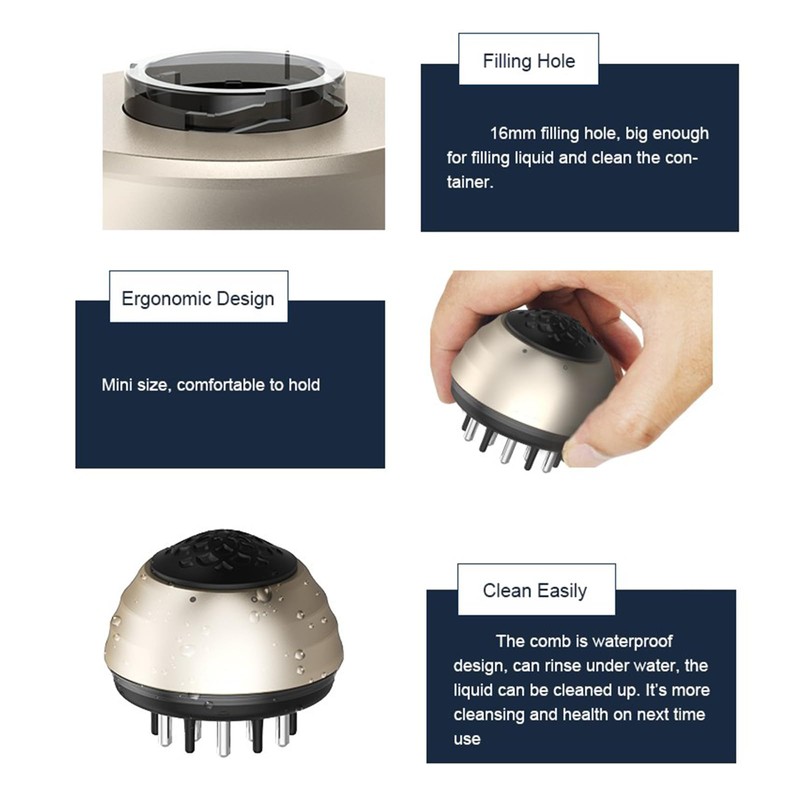 Filling Hole

16mm filling hole, big enough for filling liquid and clean the container.

Ergonomic Design

Mini size, comfortable to hold

Clean Easily

The comb is waterproof design, can rinse under water, the liquid can be cleaned up. It's more cleansing and health on next time use