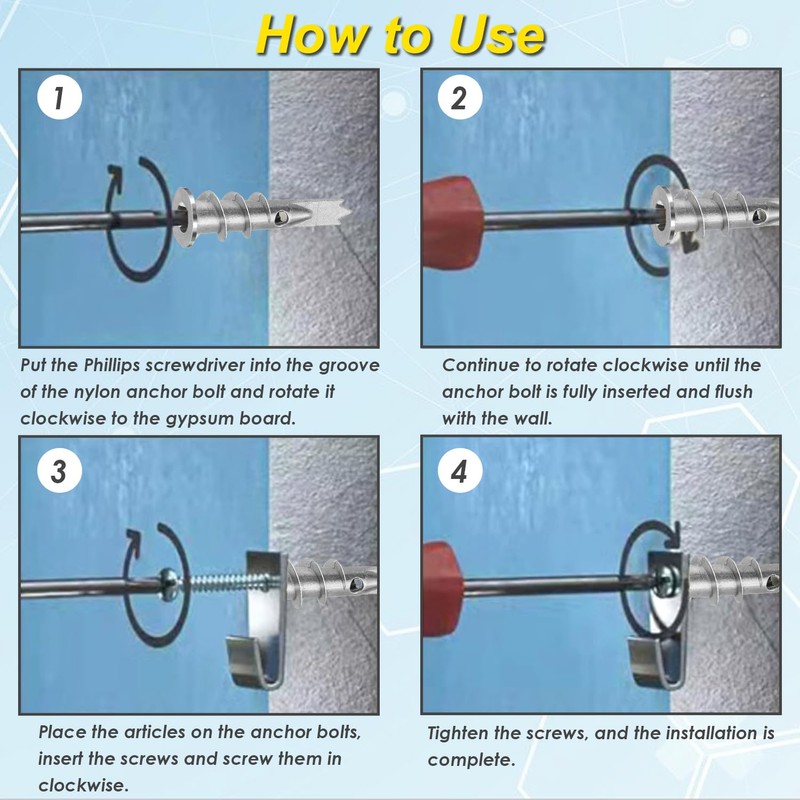 How to Use

1

Put the Phillips screwdriver into the groove of the nylon anchor bolt and rotate it clockwise to the gypsum board.

2

Continue to rotate clockwise until the anchor bolt is fully inserted and flush with the wall.

3

Place the articles on the anchor bolts, insert the screws and screw them in clockwise.

4

Tighten the screws, and the installation is complete.