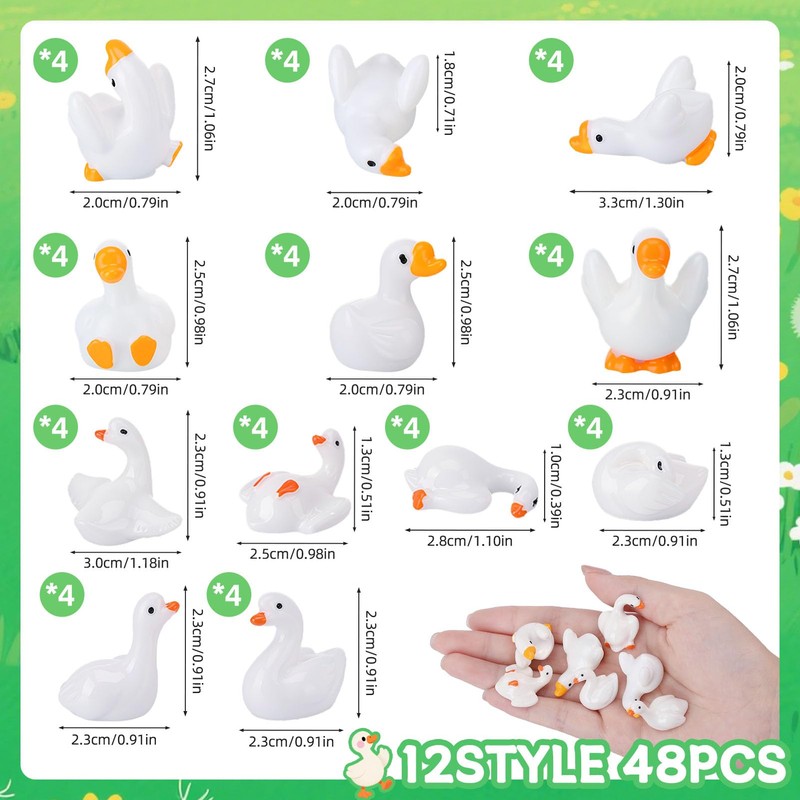 *4
2.7cm/1.06in
2.0cm/0.79in

*4
1.8cm/0.71in
2.0cm/0.79in

*4
2.0cm/0.79in
3.3cm/1.30in

*4
2.5cm/0.98in
2.0cm/0.79in

*4
2.5cm/0.98in
2.0cm/0.79in

*4
2.7cm/1.06in
2.3cm/0.91in

*4
2.3cm/0.91in
3.0cm/1.18in

*4
1.3cm/0.51in
2.5cm/0.98in

*4
1.0cm/0.39in
2.8cm/1.10in

*4
1.3cm/0.51in
2.3cm/0.91in

*4
2.3cm/0.91in
2.3cm/0.91in

*4
2.3cm/0.91in
2.3cm/0.91in

12STYLE 48PCS