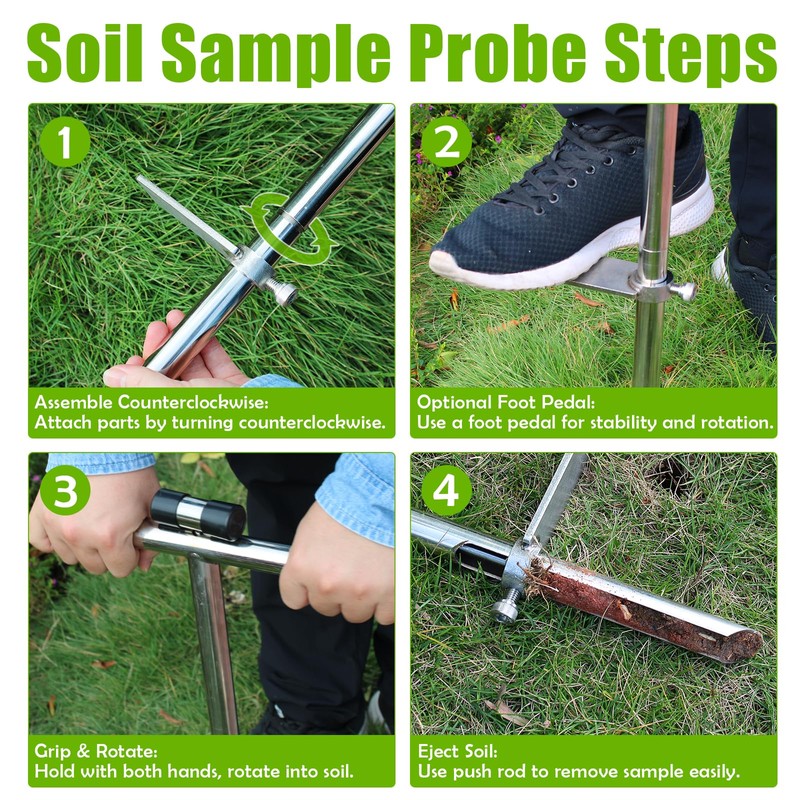 Soil Sample Probe Steps

1

Assemble Counterclockwise:
Attach parts by turning counterclockwise.

2

Optional Foot Pedal:
Use a foot pedal for stability and rotation.

3

Grip & Rotate:
Hold with both hands, rotate into soil.

4

Eject Soil:
Use push rod to remove sample easily.