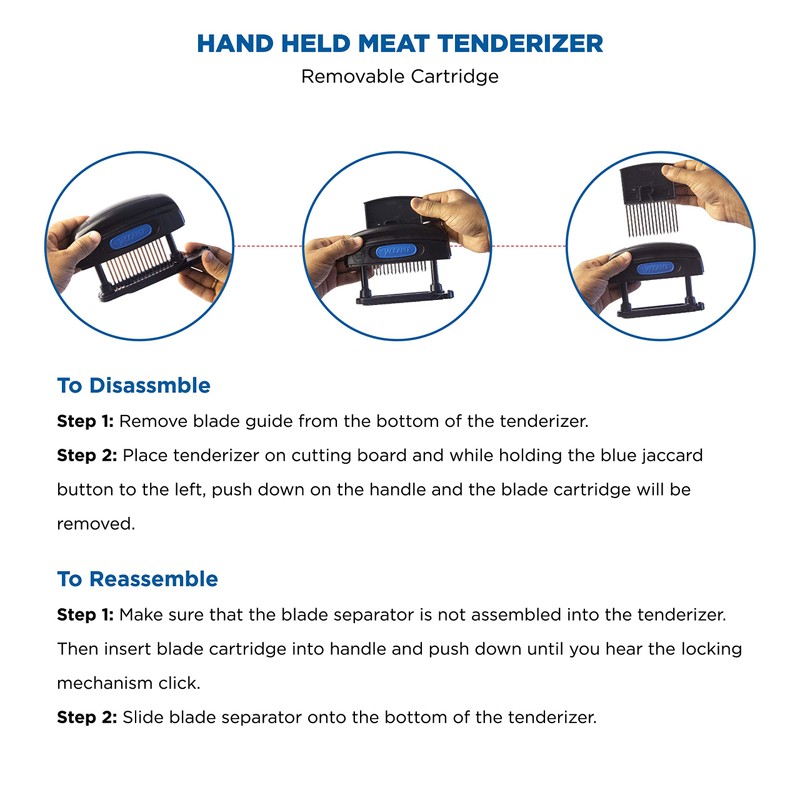 HAND HELD MEAT TENDERIZER
Removable Cartridge

To Disassmble
Step 1: Remove blade guide from the bottom of the tenderizer.
Step 2: Place tenderizer on cutting board and while holding the blue jaccard button to the left, push down on the handle and the blade cartridge will be removed.

To Reassemble
Step 1: Make sure that the blade separator is not assembled into the tenderizer. Then insert blade cartridge into handle and push down until you hear the locking mechanism click.
Step 2: Slide blade separator onto the bottom of the tenderizer.