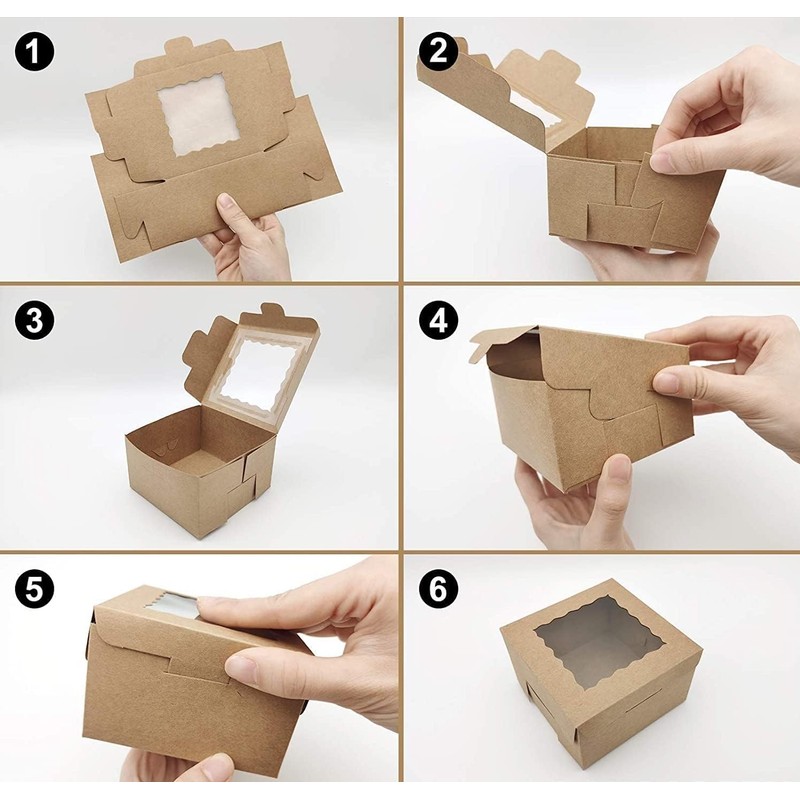 1

2

3

4

5

6