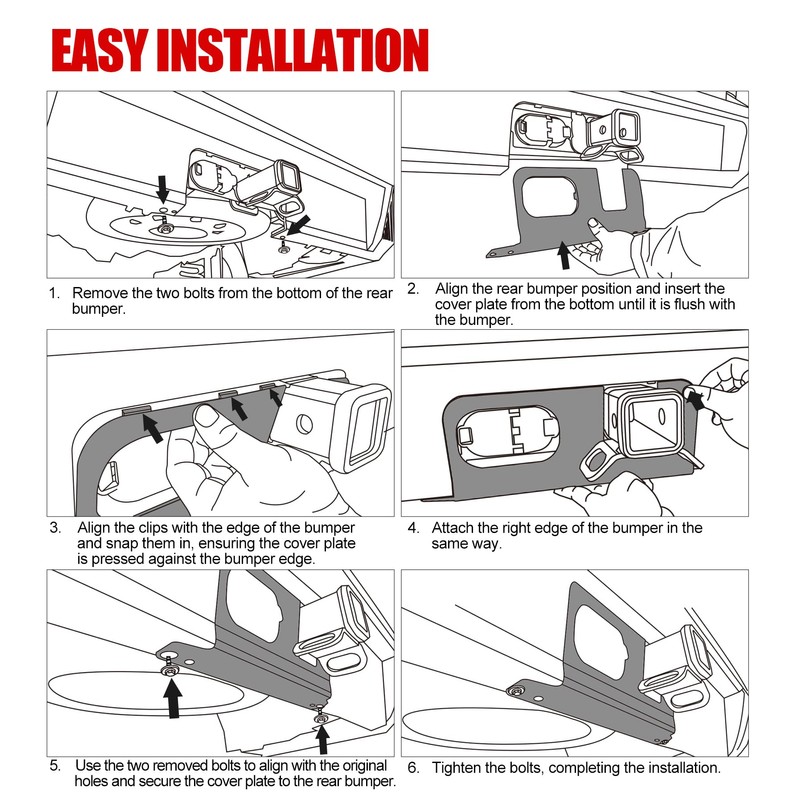 EASY INSTALLATION

1. Remove the two bolts from the bottom of the rear bumper.

2. Align the rear bumper position and insert the cover plate from the bottom until it is flush with the bumper.

3. Align the clips with the edge of the bumper and snap them in, ensuring the cover plate is pressed against the bumper edge.

4. Attach the right edge of the bumper in the same way.

5. Use the two removed bolts to align with the original holes and secure the cover plate to the rear bumper.

6. Tighten the bolts, completing the installation.