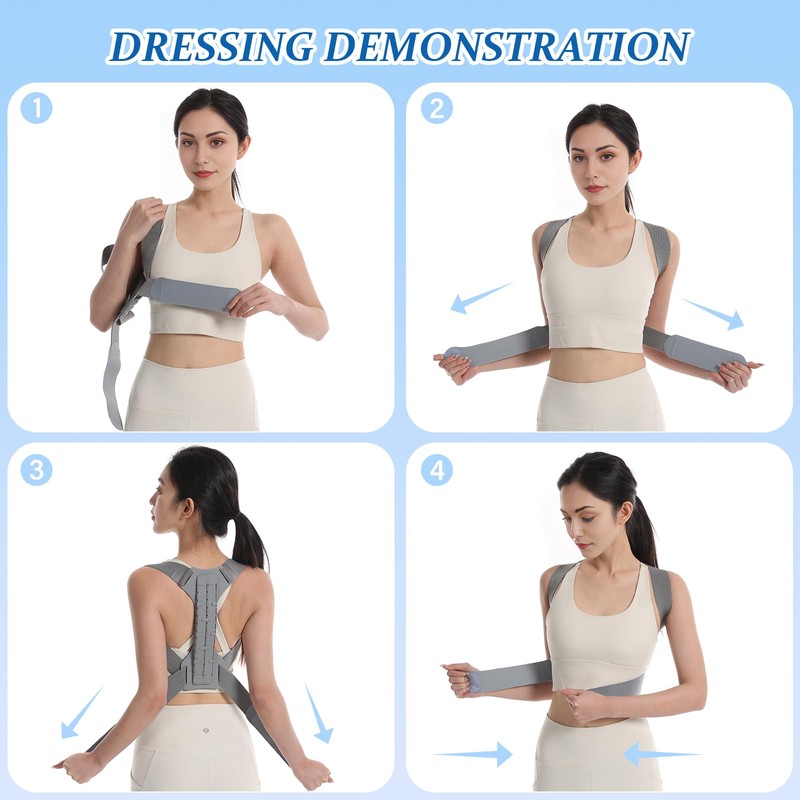 DRESSING DEMONSTRATION

1

2

3

4