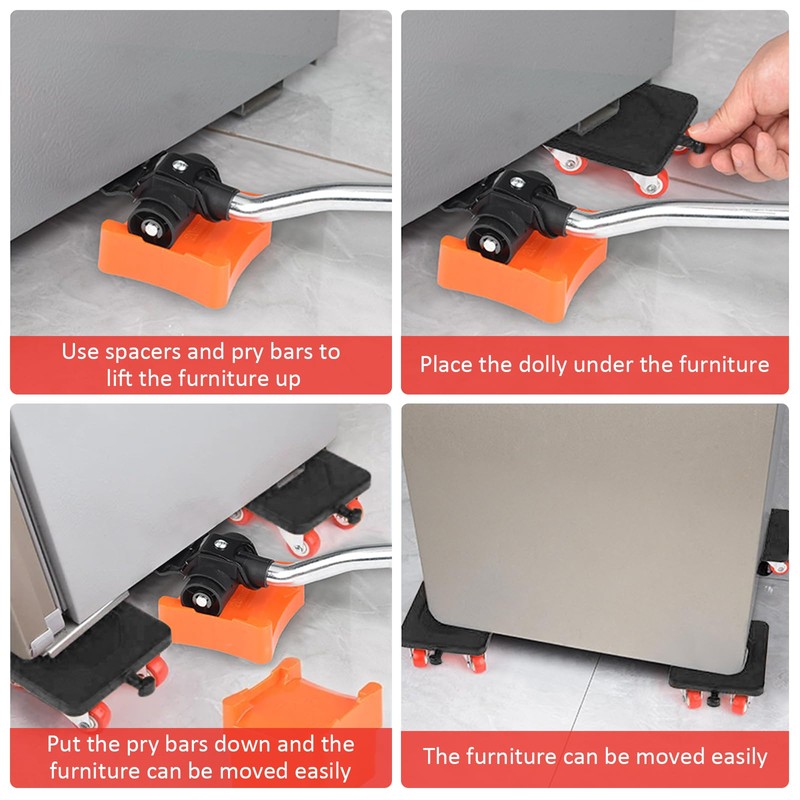 Use spacers and pry bars to lift the furniture up

Place the dolly under the furniture

Put the pry bars down and the furniture can be moved easily

The furniture can be moved easily