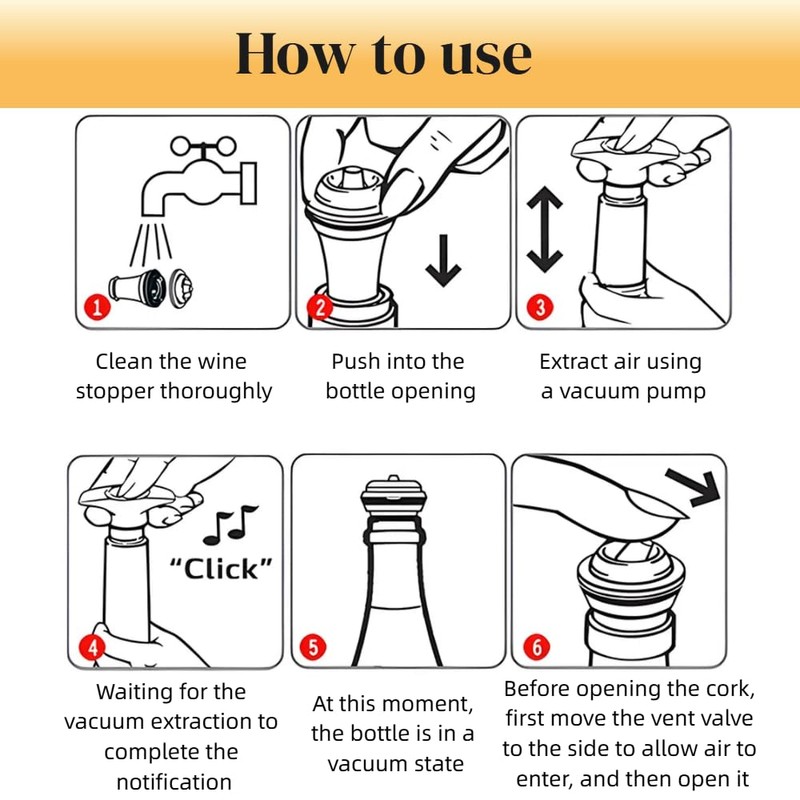 How to use

1
Clean the wine stopper thoroughly

2
Push into the bottle opening

3
Extract air using a vacuum pump

"Click"
4
Waiting for the vacuum extraction to complete the notification

5
At this moment, the bottle is in a vacuum state

6
Before opening the cork, first move the vent valve to the side to allow air to enter, and then open it