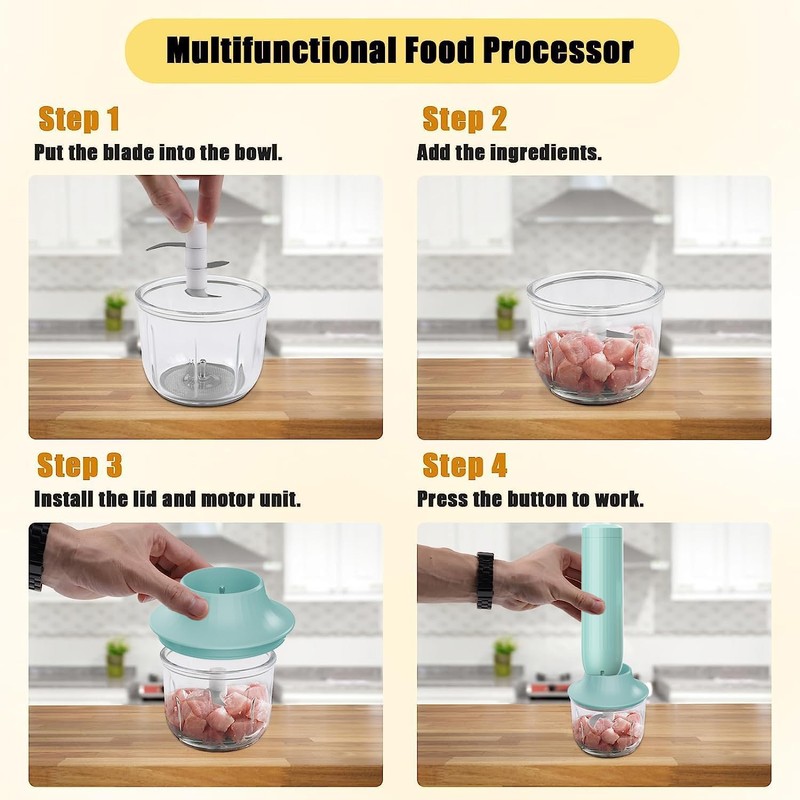 Multifunctional Food Processor

Step 1
Put the blade into the bowl.

Step 2
Add the ingredients.

Step 3
Install the lid and motor unit.

Step 4
Press the button to work.