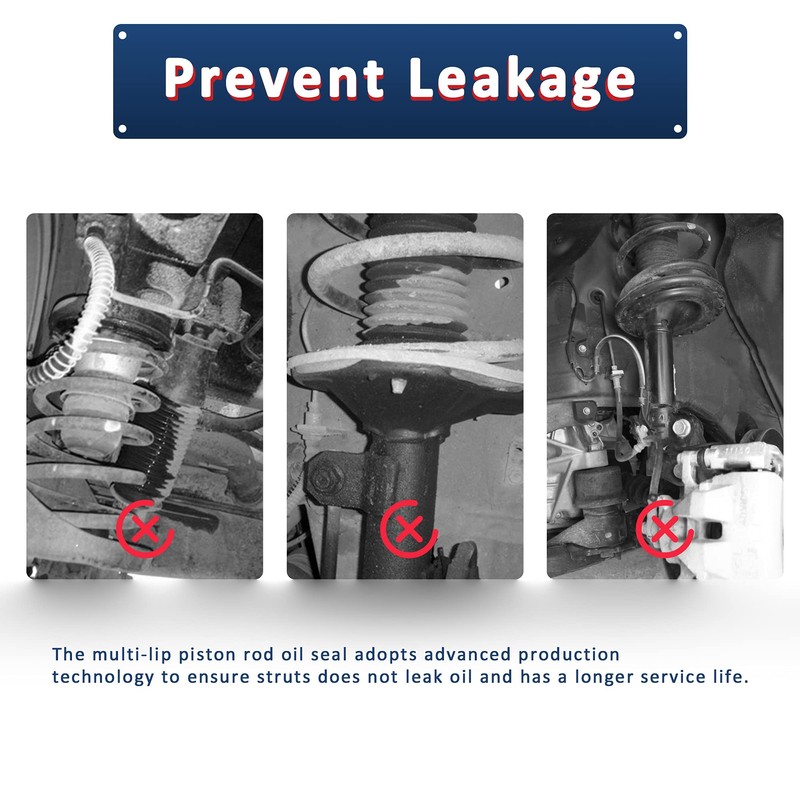 Prevent Leakage

The multi-lip piston rod oil seal adopts advanced production technology to ensure struts does not leak oil and has a longer service life.