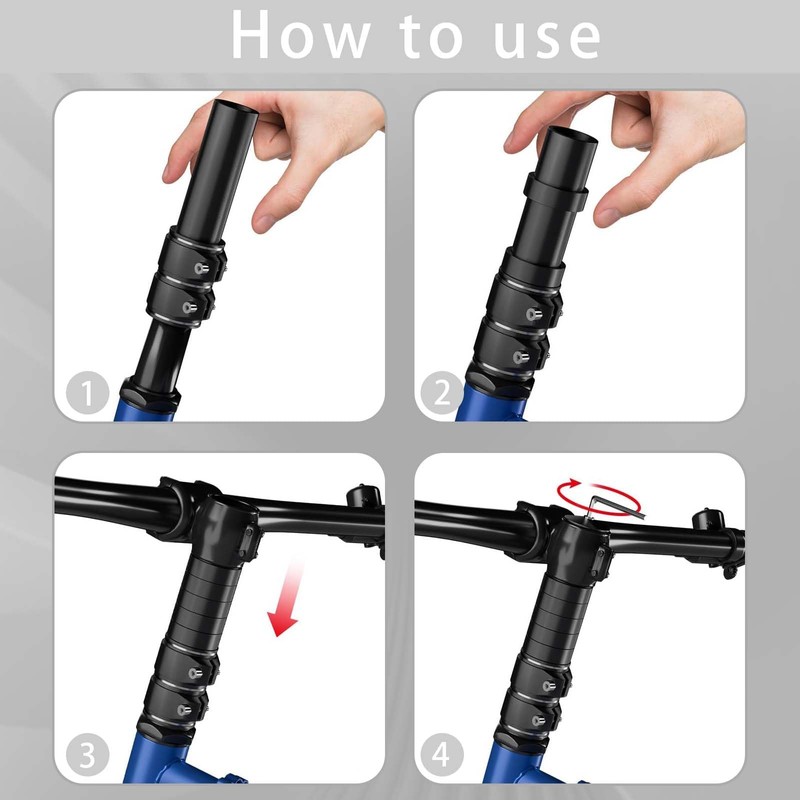 How to use

1

2

3

4