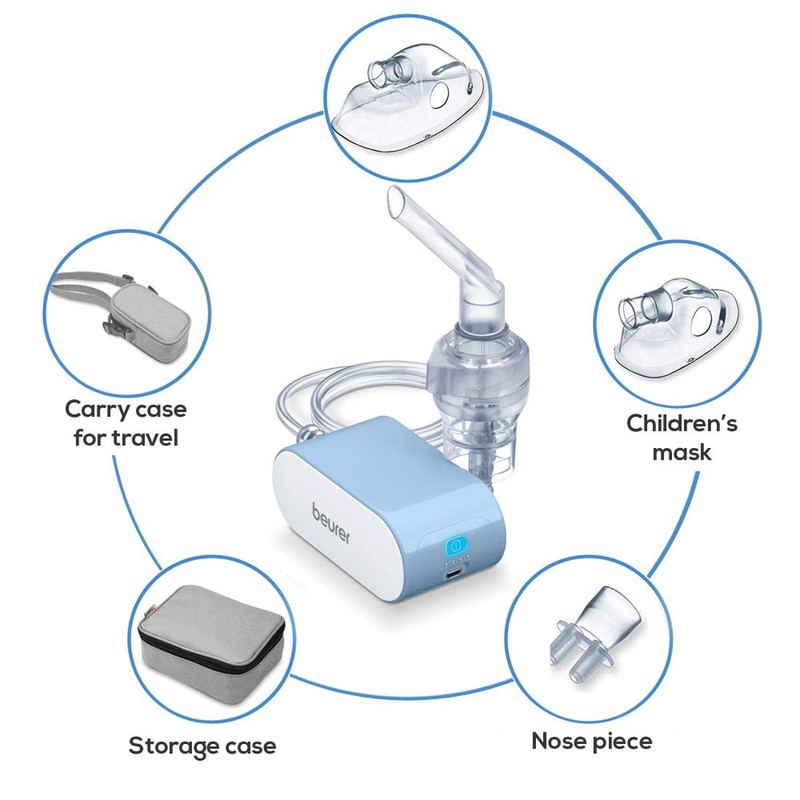 Carry case for travel

Children's mask

beurer

Storage case

Nose piece