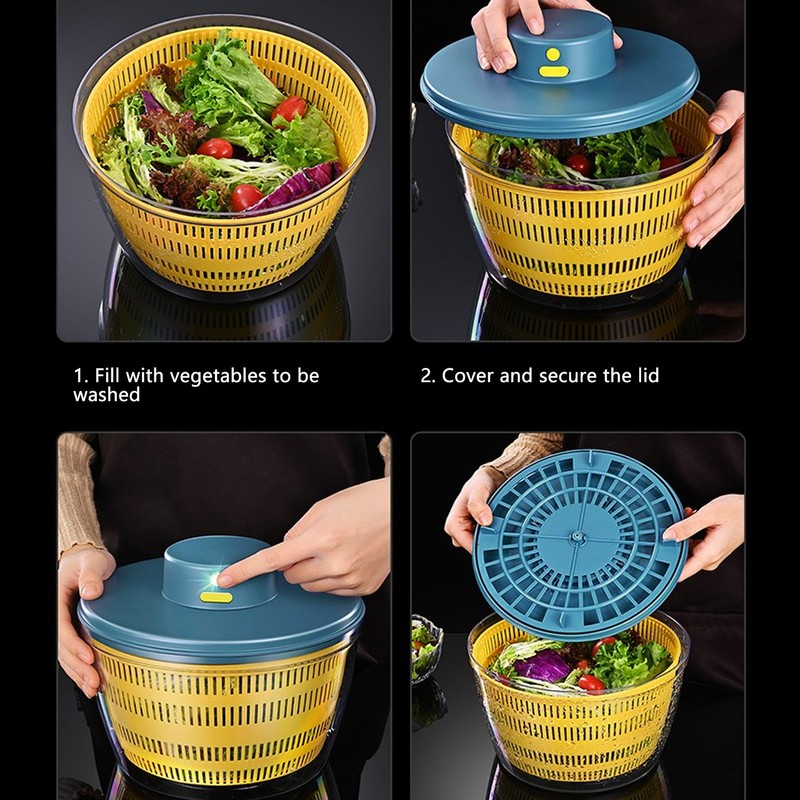 1. Fill with vegetables to be washed

2. Cover and secure the lid